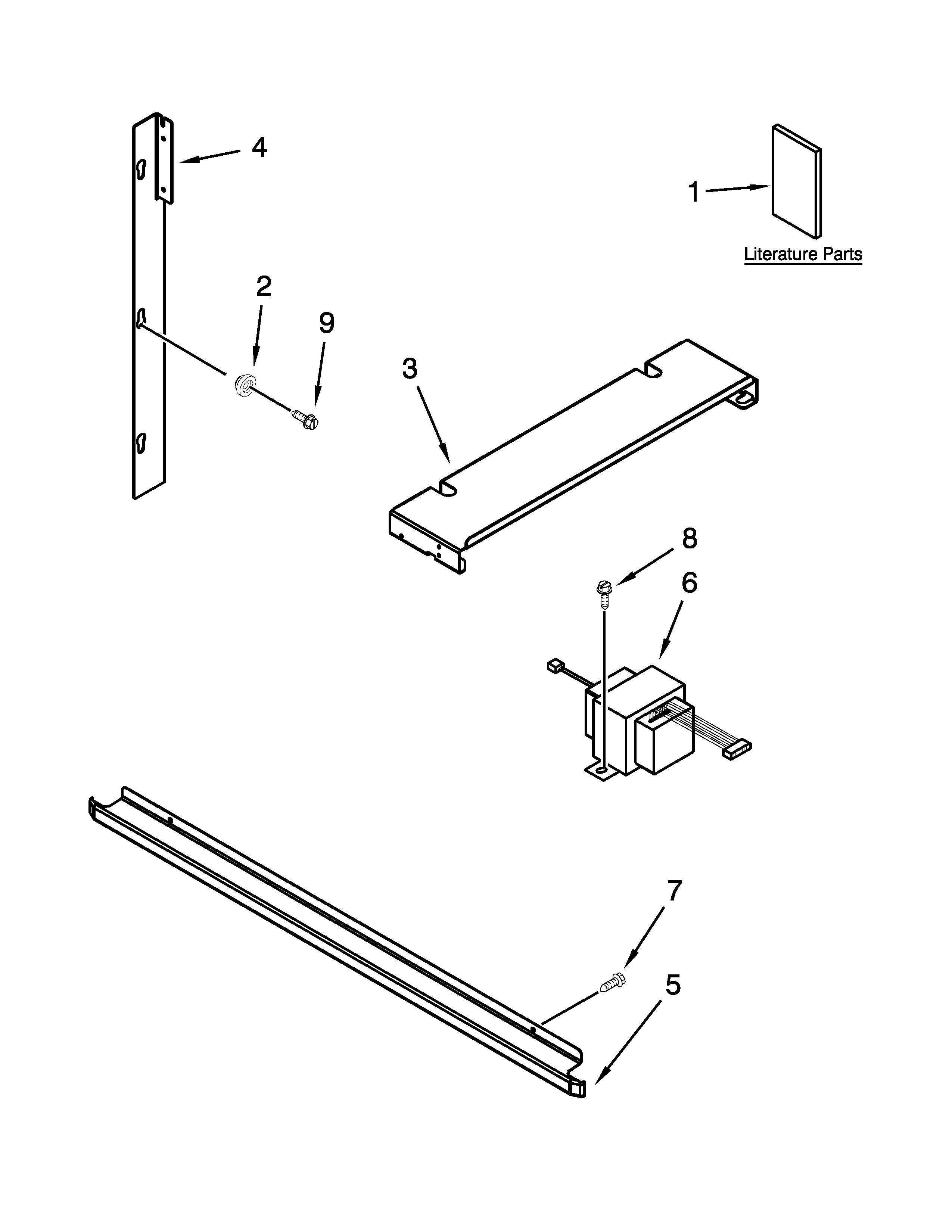 4

1

Literature Parts

2

9

3

8

6

7

5