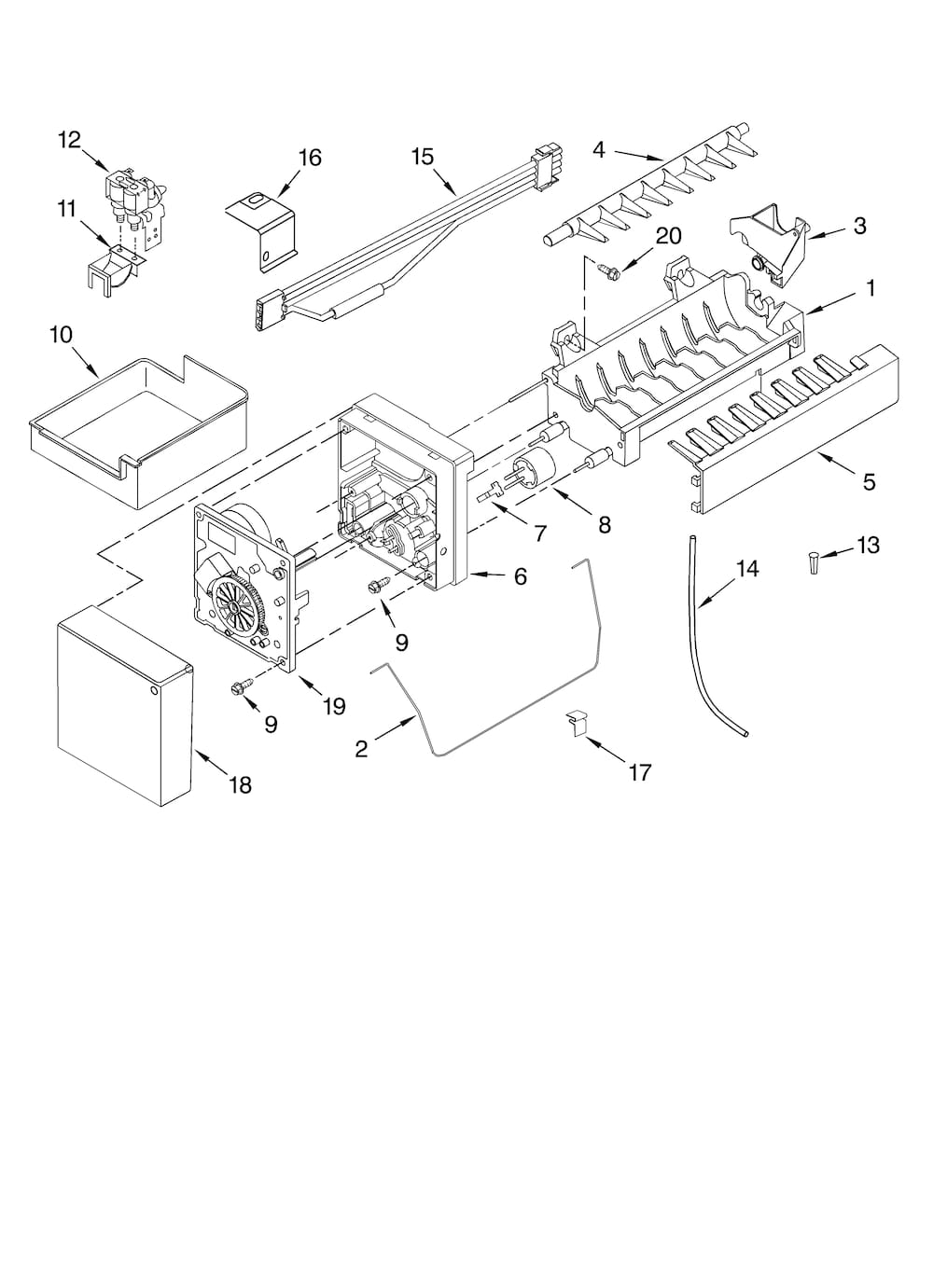 12
16
15
4
11
20
3
1
10
5
7
8
6
13
14
9
19
9
2
17
18