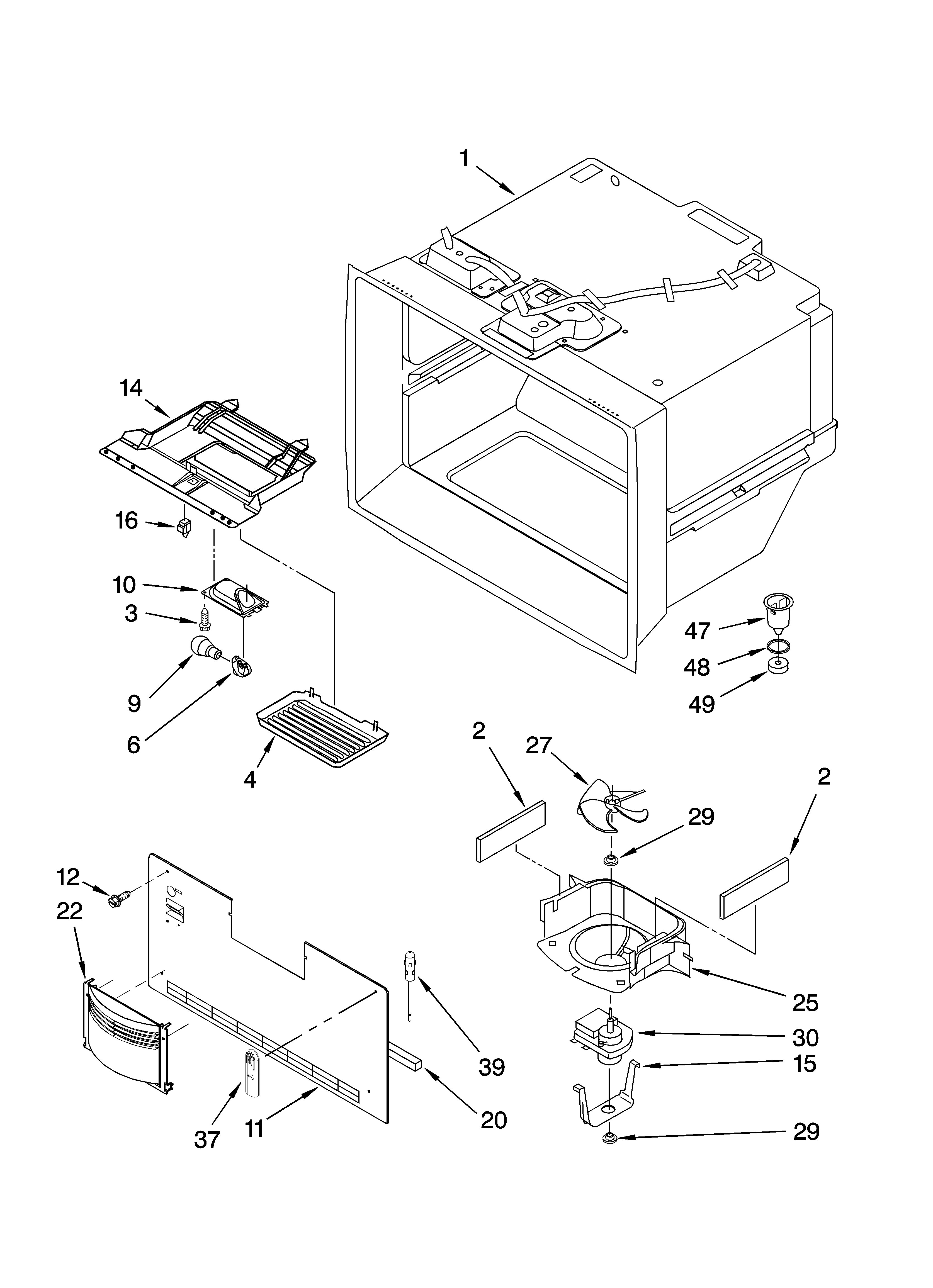 1
14
16
10
3
9
6
4
47
48
49
2
27
29
2
12
22
25
30
15
39
20
37
11
29