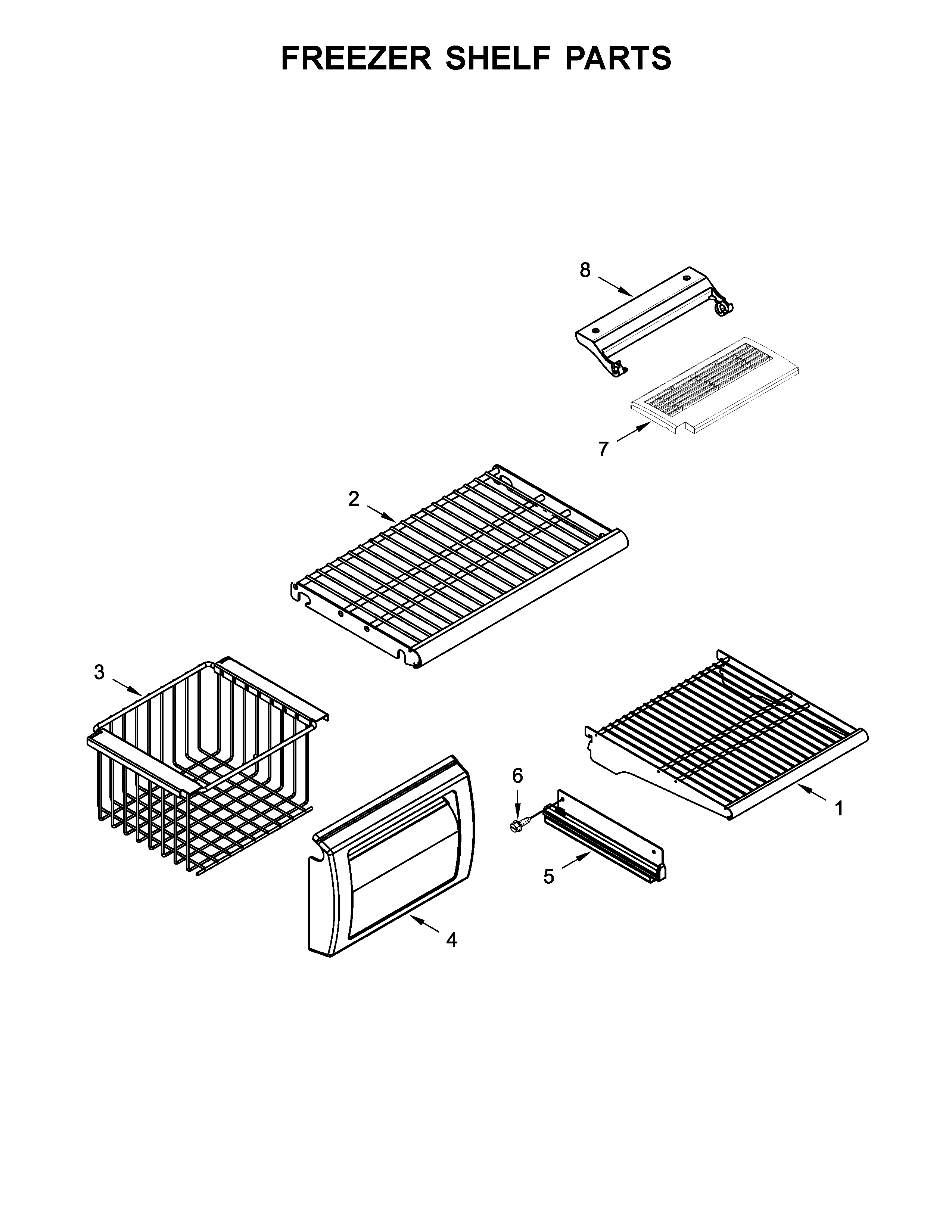 FREEZER SHELF PARTS

8

7

2

3

6

1

5

4