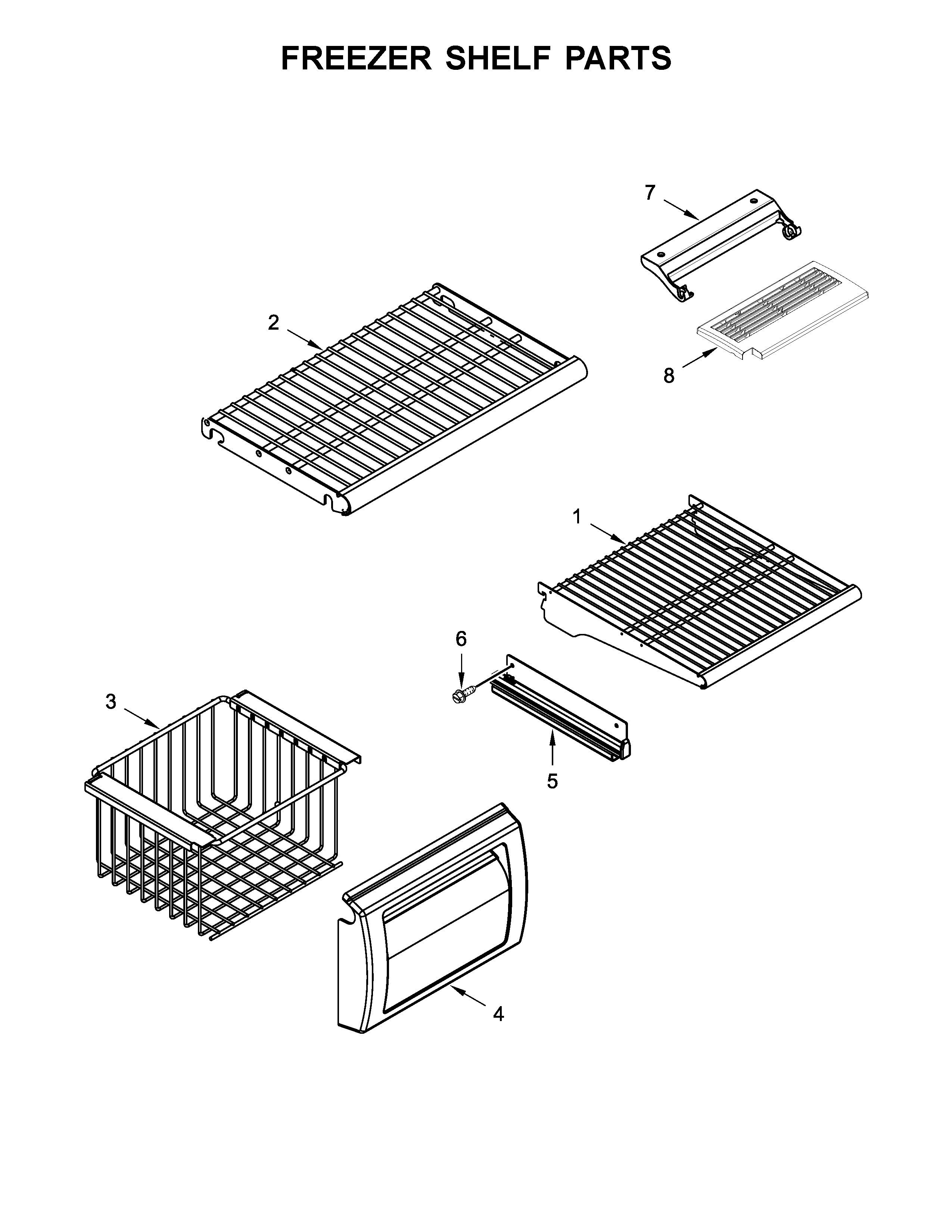 FREEZER SHELF PARTS

7

2

8

1

6

3

5

4