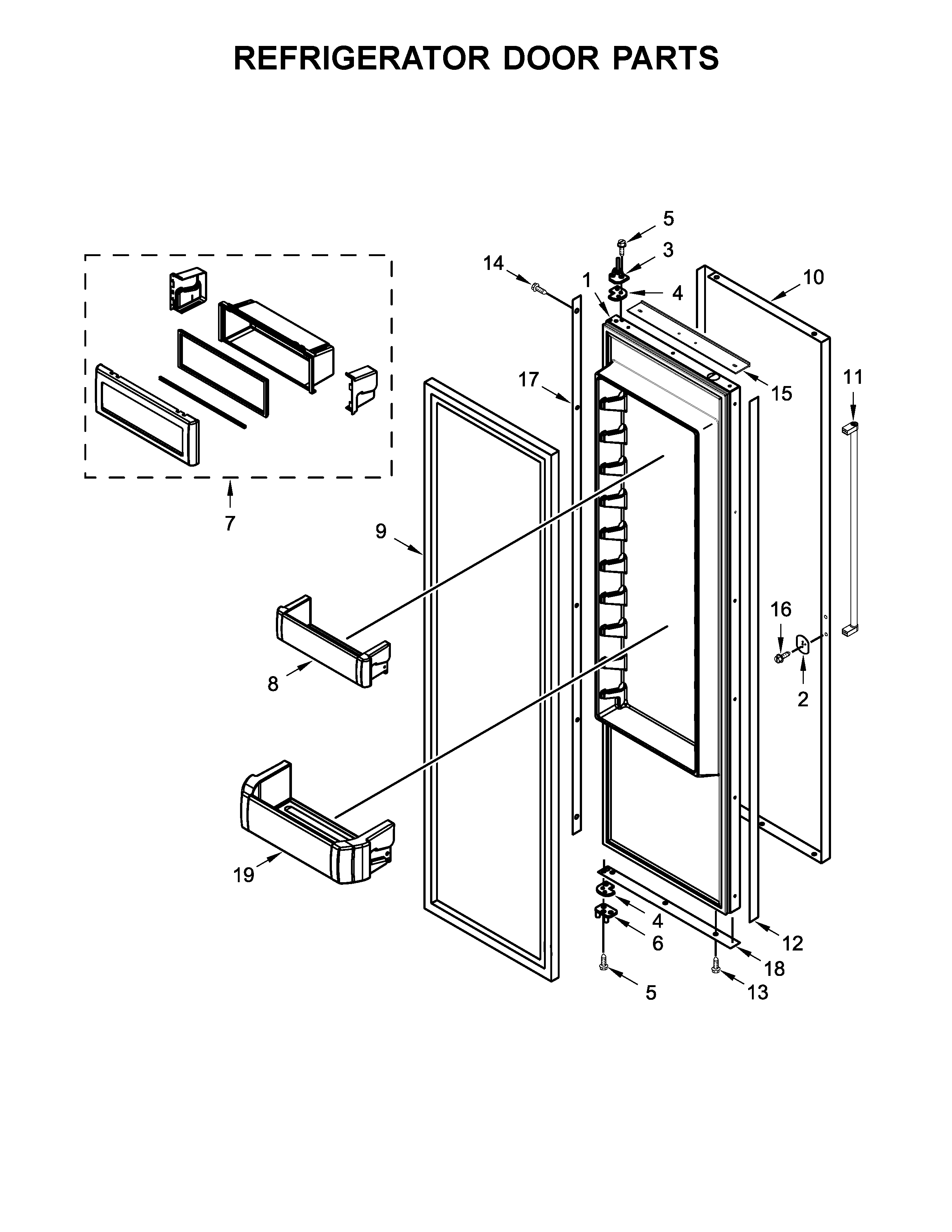 REFRIGERATOR DOOR PARTS

5
3
14
1
4
10
17
15
11
7
9
16
8
2
19
4
6
12
18
5
13