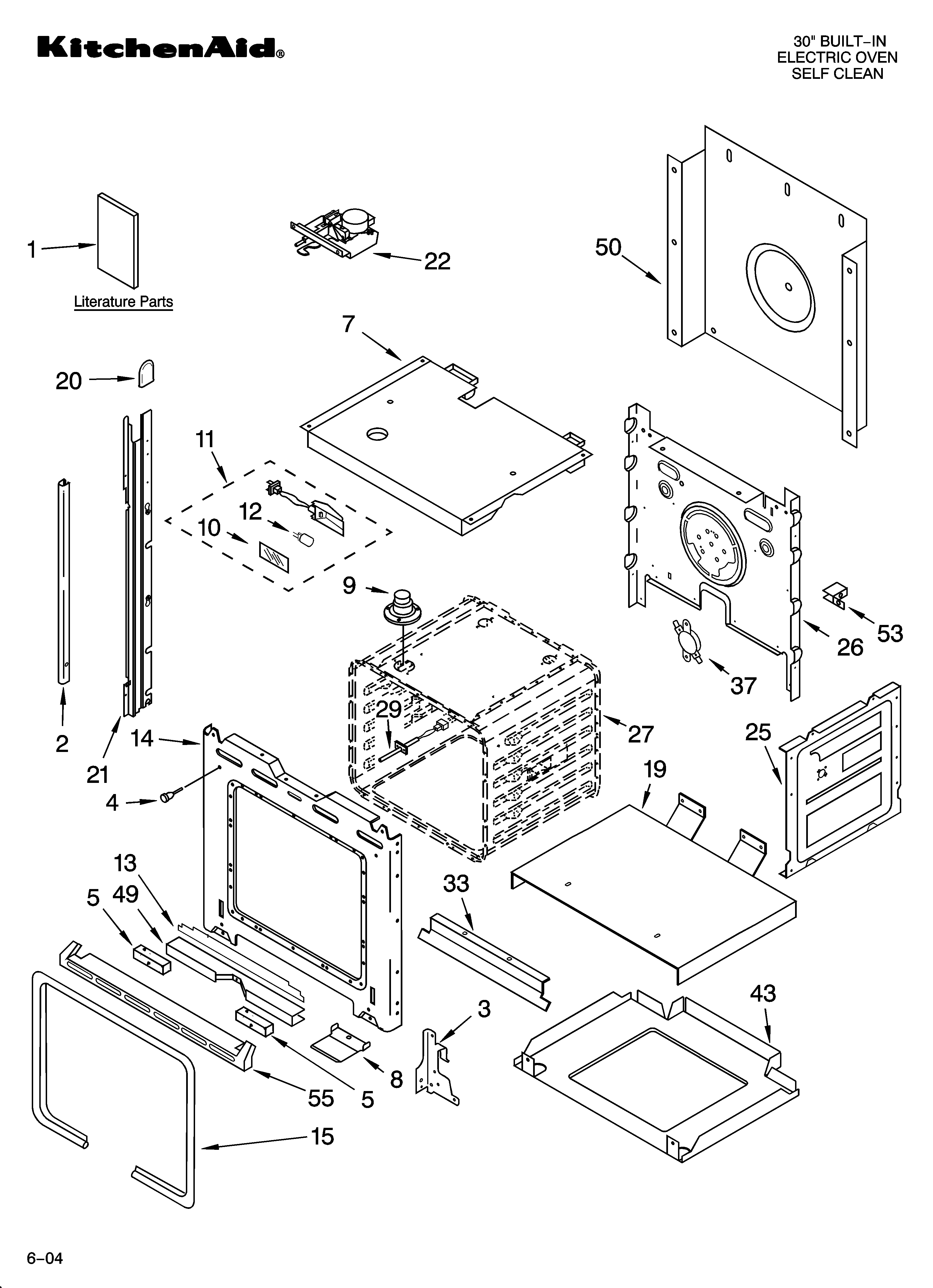 KitchenAid®

30" BUILT–IN
ELECTRIC OVEN
SELF CLEAN

1
Literature Parts
22
50
7
20
11
12
10
9
53
26
37
2
21
14
29
27
25
19
4
13
5
49
33
3
43
8
55
5
15

6–04