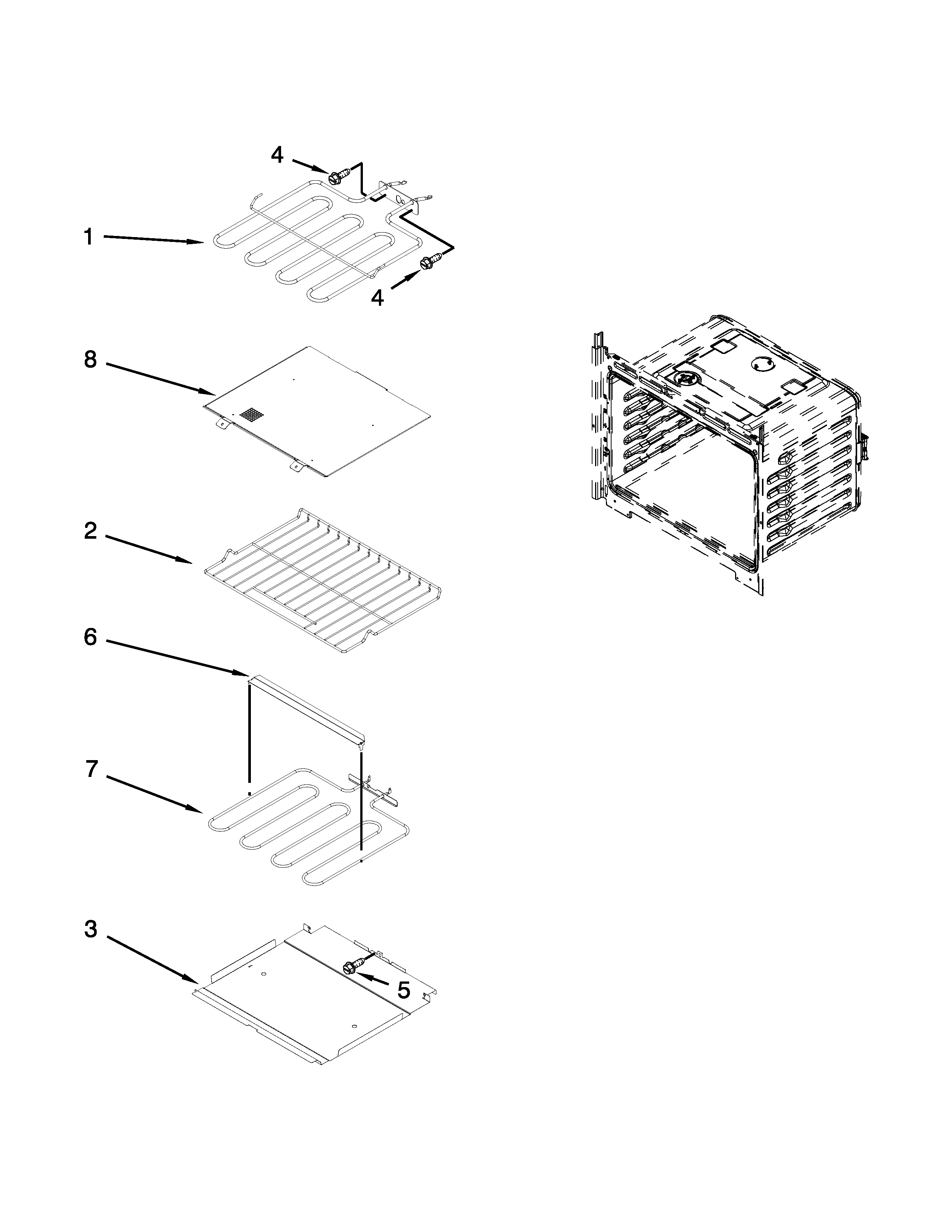 4
1
4
8
2
6
7
3
5