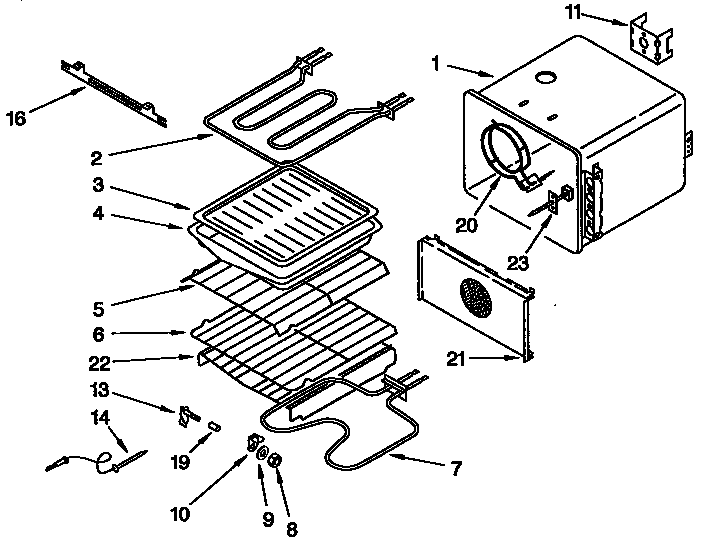 11
1
16
2
3
4
20
23
5
6
22
21
13
14
19
7
10
9
8