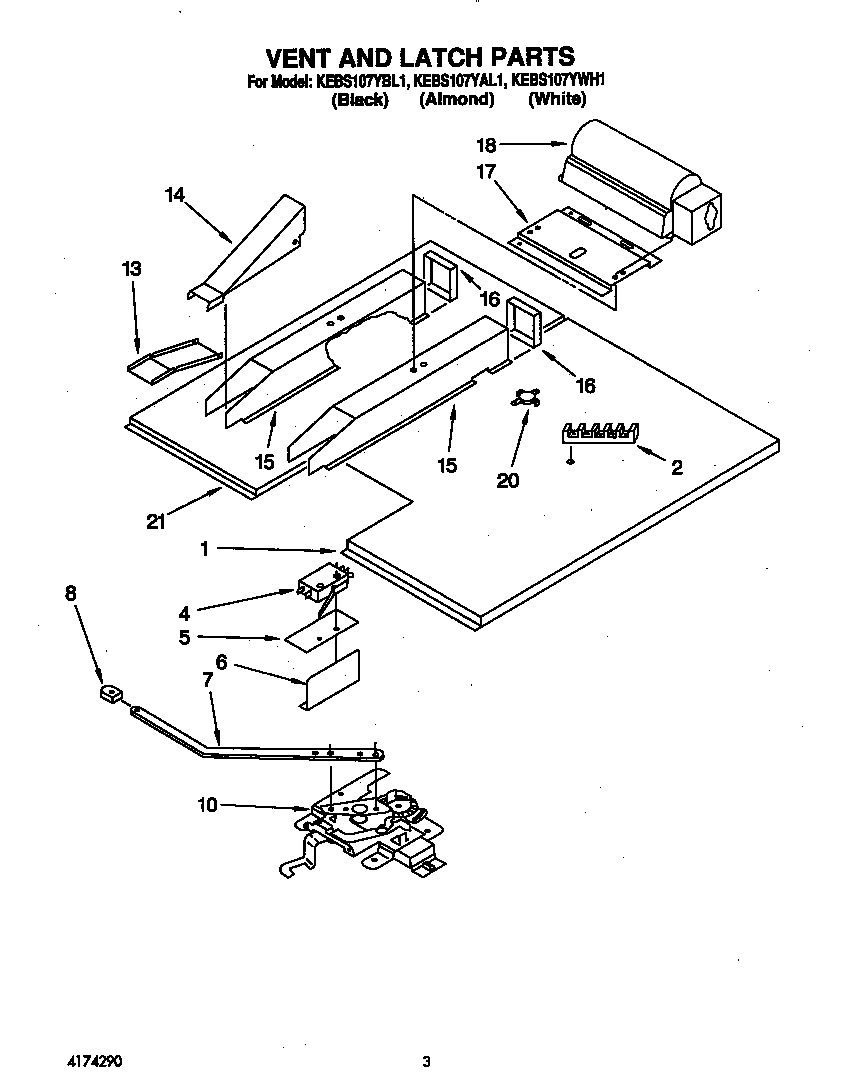 VENT AND LATCH PARTS
For Model: KEBS107YBL1, KEBS107YAL1, KEBS107YWH1
(Black) (Almond) (White)

18
17
14
13
16
16
15
15
20
2
21
1
8
4
5
6
7
10

4174290
3