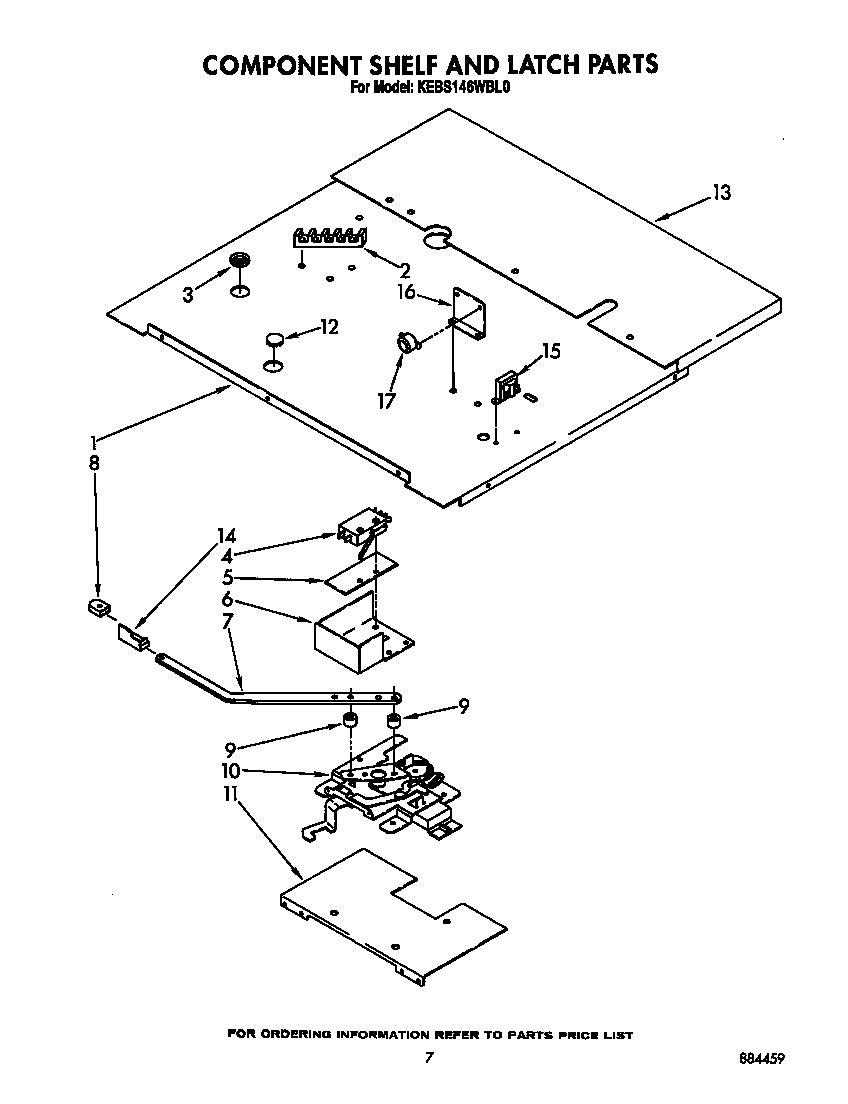 COMPONENT SHELF AND LATCH PARTS
For Model: KEBS146WBL0

13
2
3
16
12
15
17
1
8
14
4
5
6
7
9
9
10
11

FOR ORDERING INFORMATION REFER TO PARTS PRICE LIST
7
884459