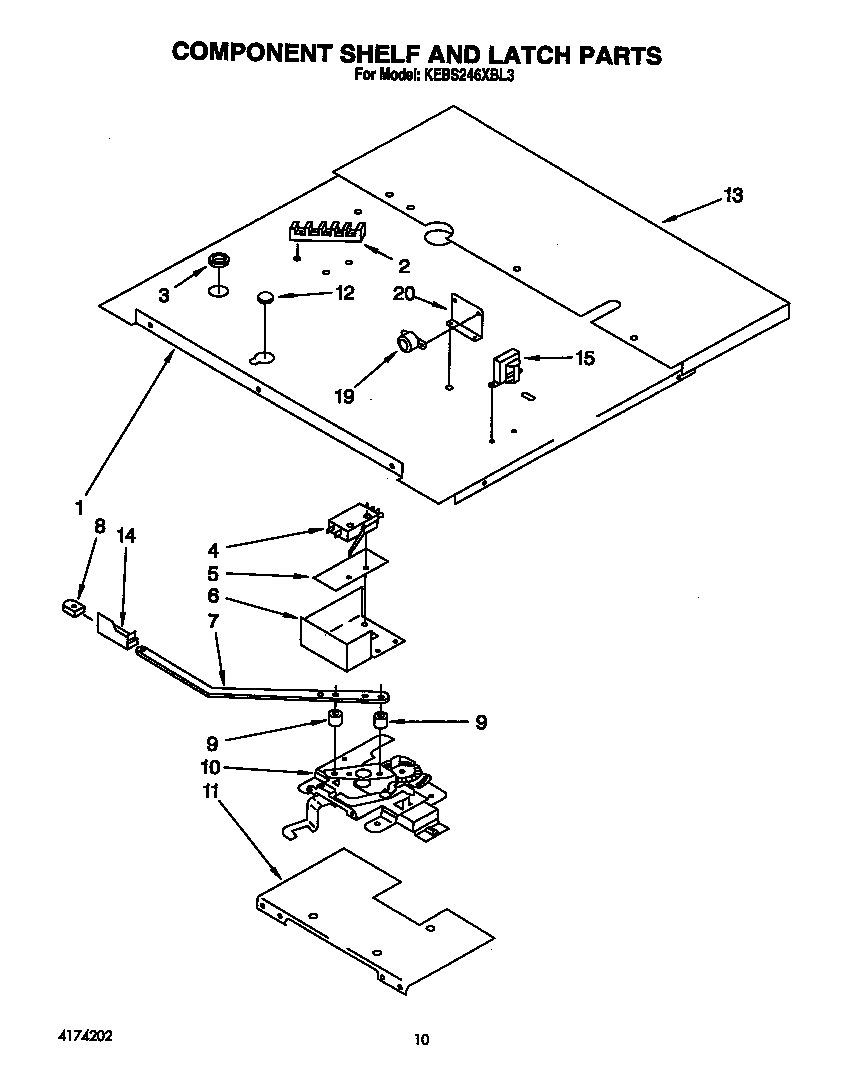 COMPONENT SHELF AND LATCH PARTS
For Model: KEBS246XBL3

13
2
3
12
20
15
19
1
8
14
4
5
6
7
9
9
10
11

4174202

10