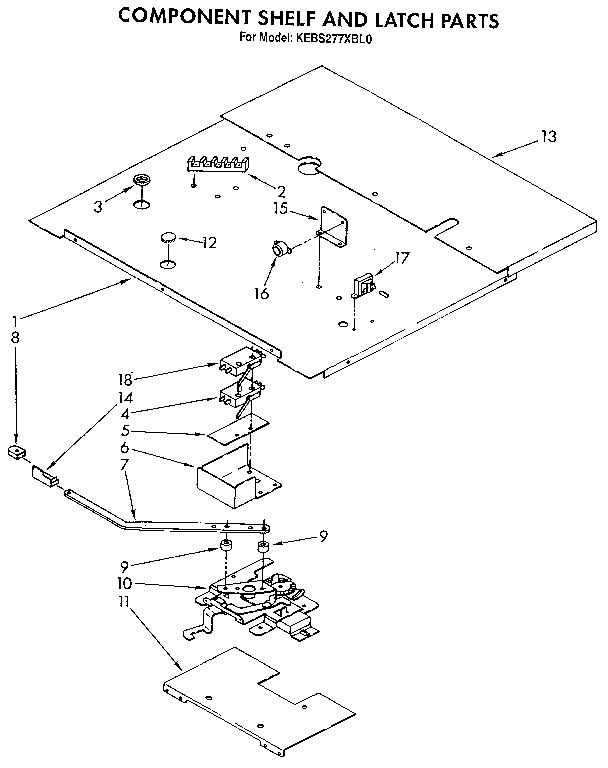 COMPONENT SHELF AND LATCH PARTS
For Model: KEBS277XBL0

13
2
3
15
12
17
16
1
8
18
14
4
5
6
7
9
9
10
11