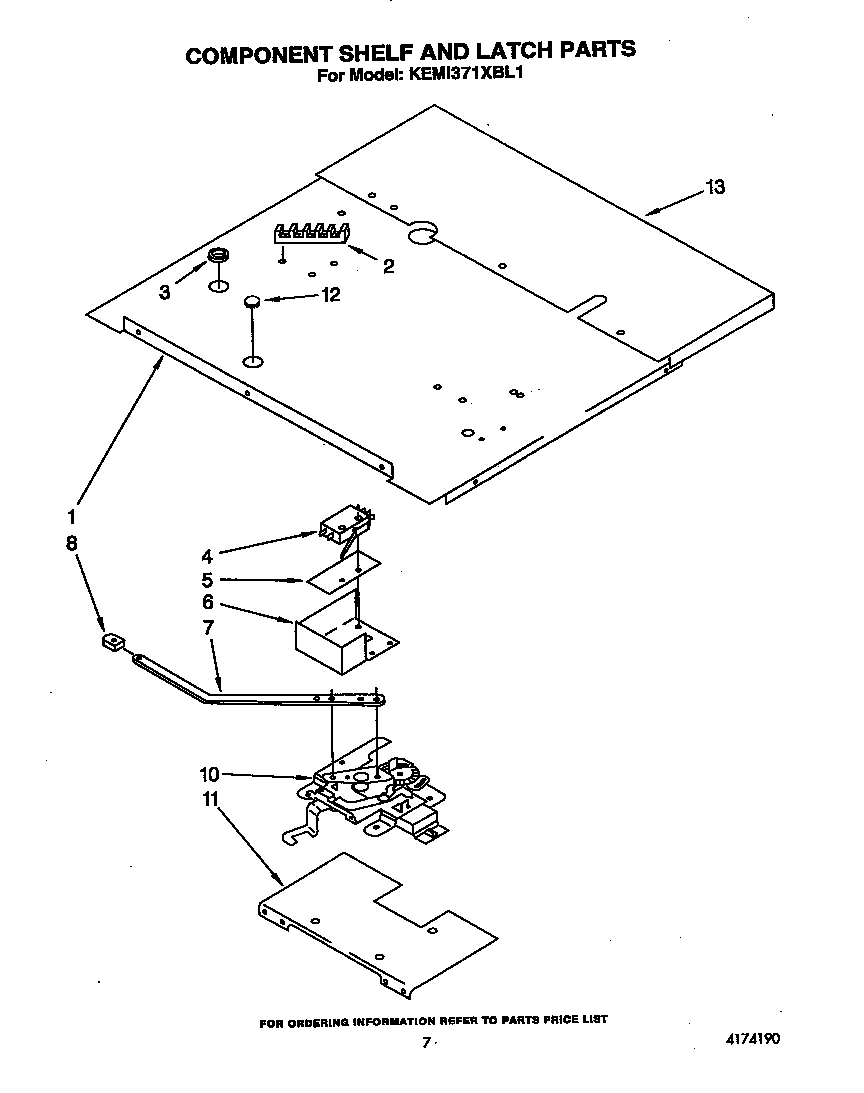 COMPONENT SHELF AND LATCH PARTS
For Model: KEMI371XBL1

13
2
3
12
1
8
4
5
6
7
10
11

FOR ORDERING INFORMATION REFER TO PARTS PRICE LIST

7

4174190