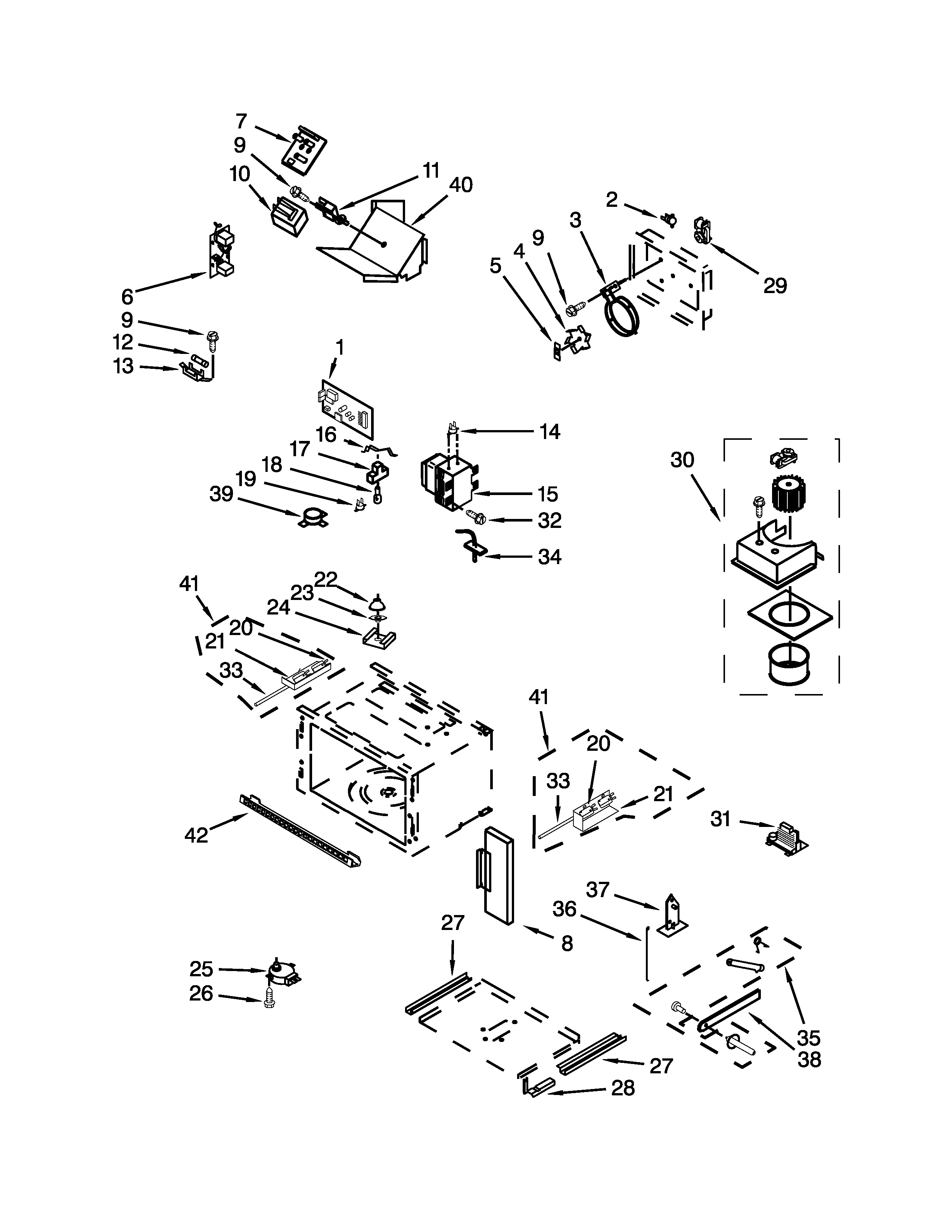 7
9
10
11
40
6
9
12
13
2
3
9
4
5
29
1
16
17
18
19
39
14
15
32
34
30
41
22
23
24
20
21
33
41
20
33
21
31
42
37
36
8
27
25
26
35
38
27
28