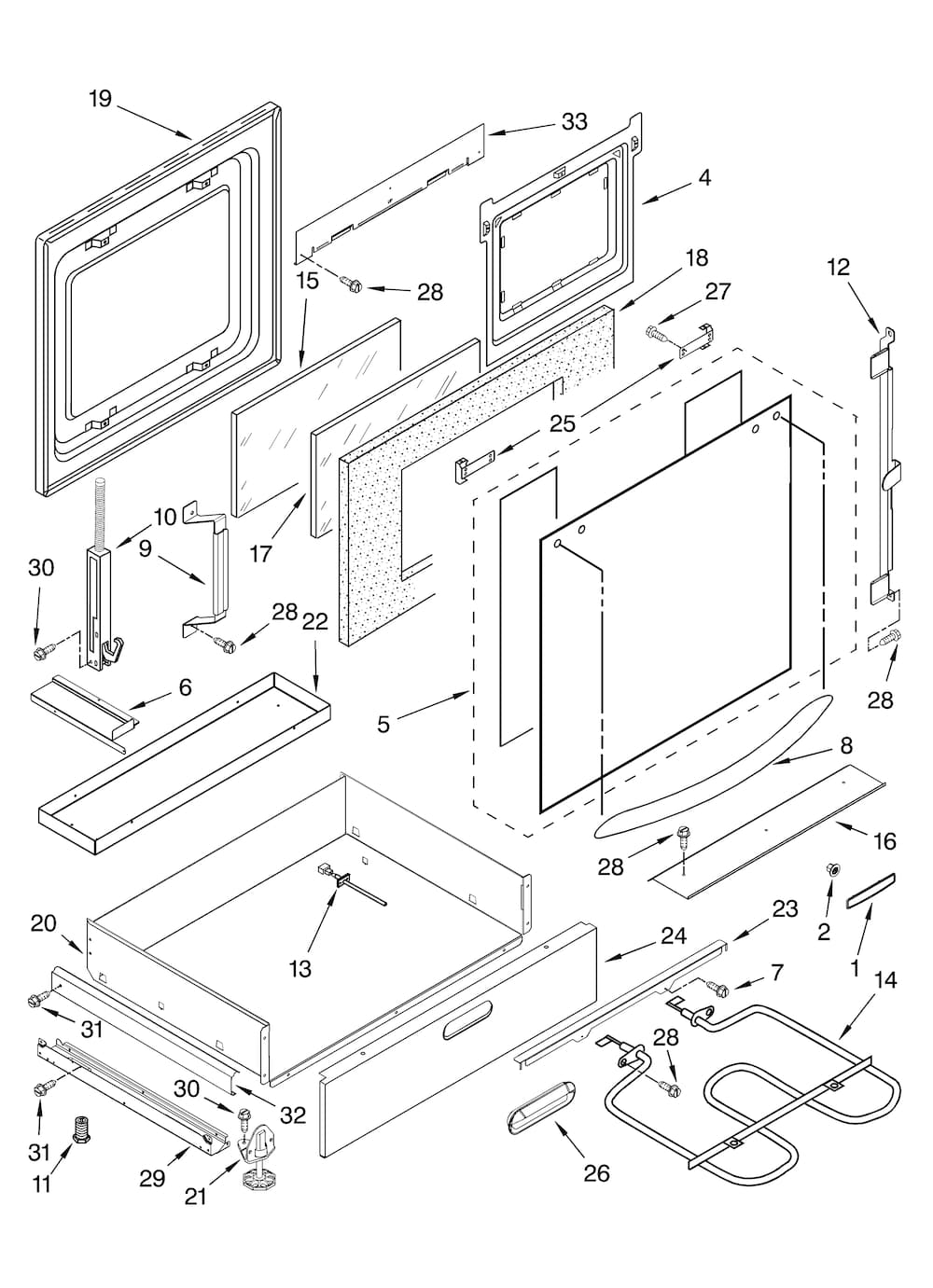 19
33
4
15
28
18
27
12
25
10
9
17
30
28
22
6
5
28
8
16
28
2
1
20
13
23
24
7
14
31
28
30
32
31
11
29
21
26