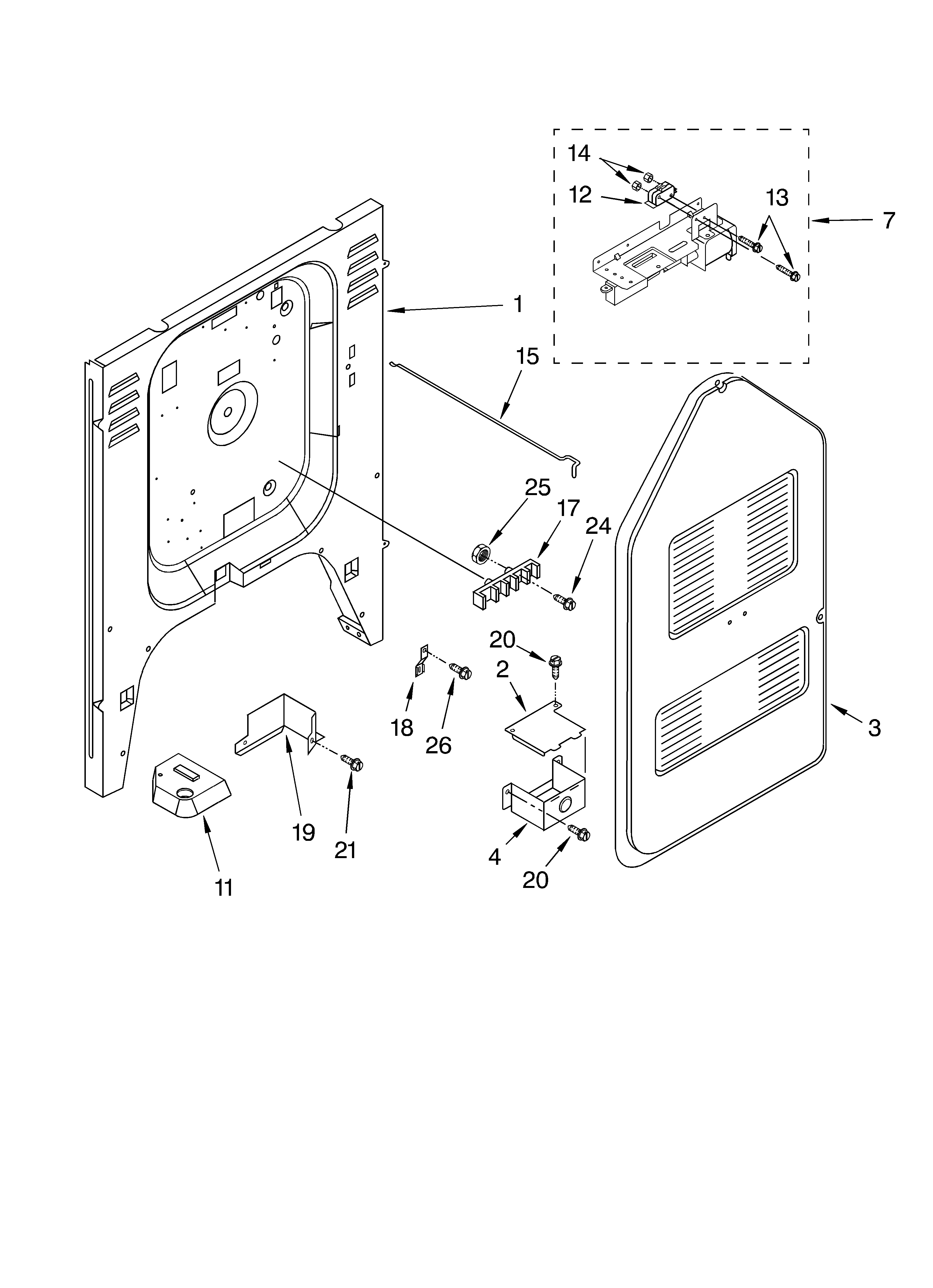 14
12
13
7
1
15
25
17
24
20
2
18
26
3
19
21
4
20
11