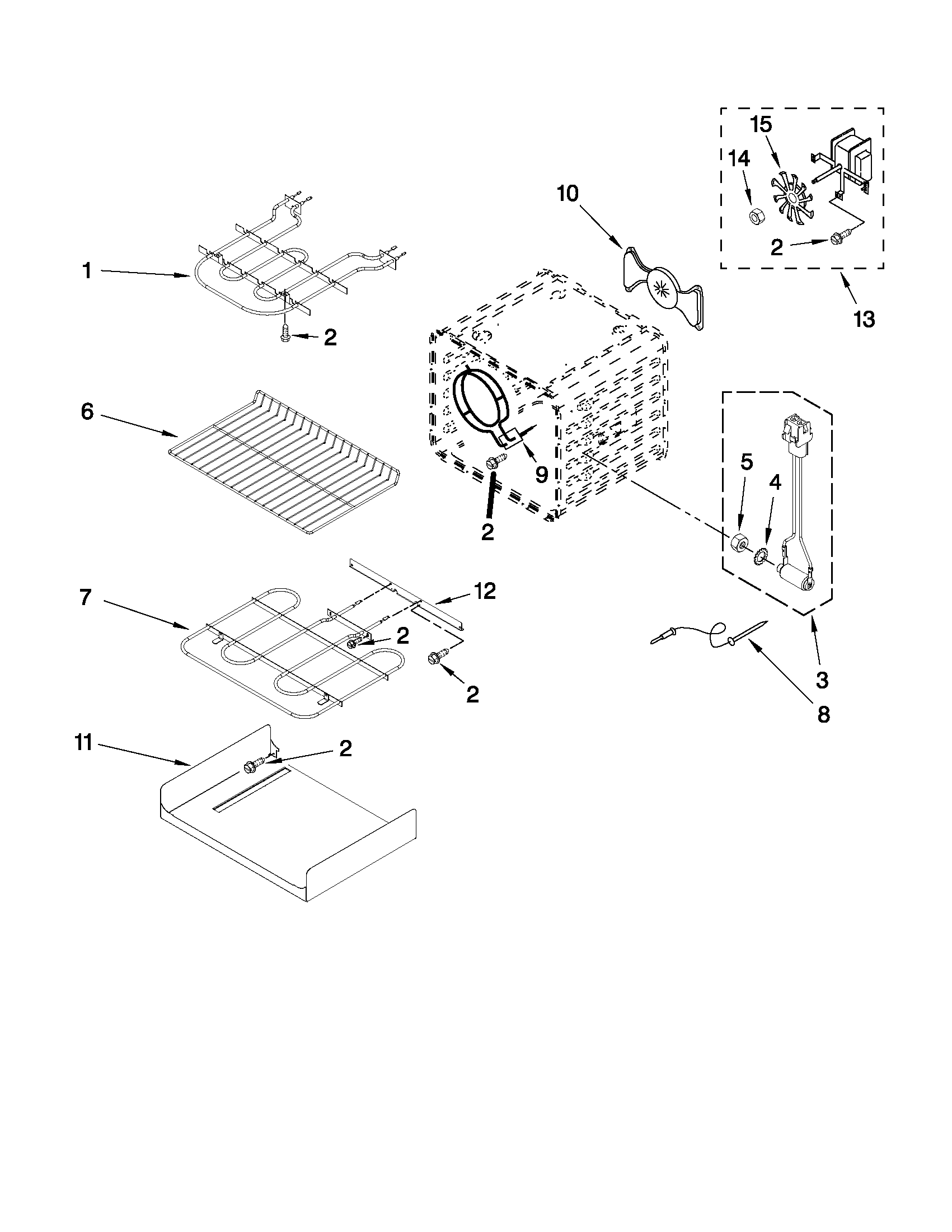 15
14
10
2
13
1
2
6
9
2
5
4
7
12
2
2
3
8
11
2