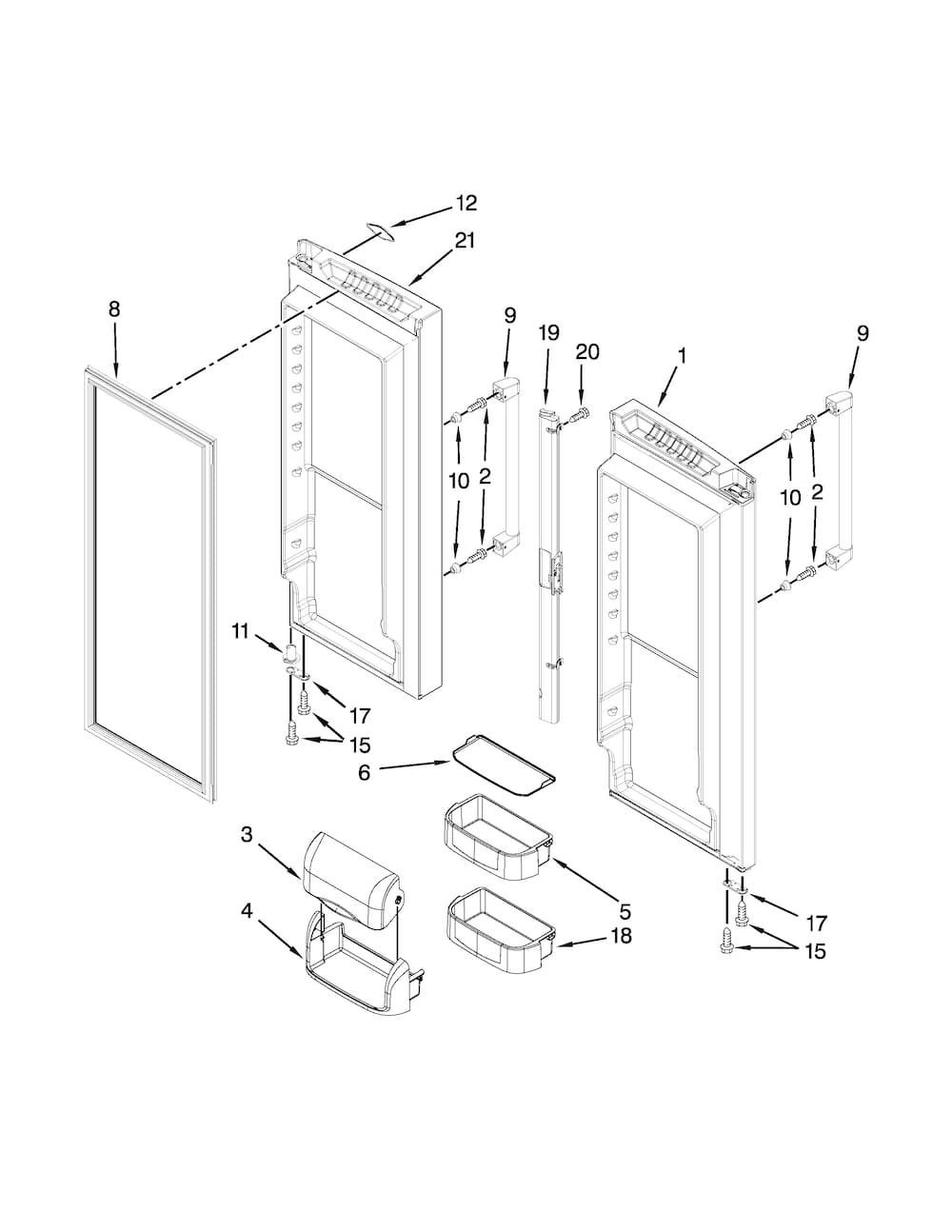 12
21
8
9
19
20
1
9
10
2
10
2
11
17
15
6
3
5
4
18
17
15