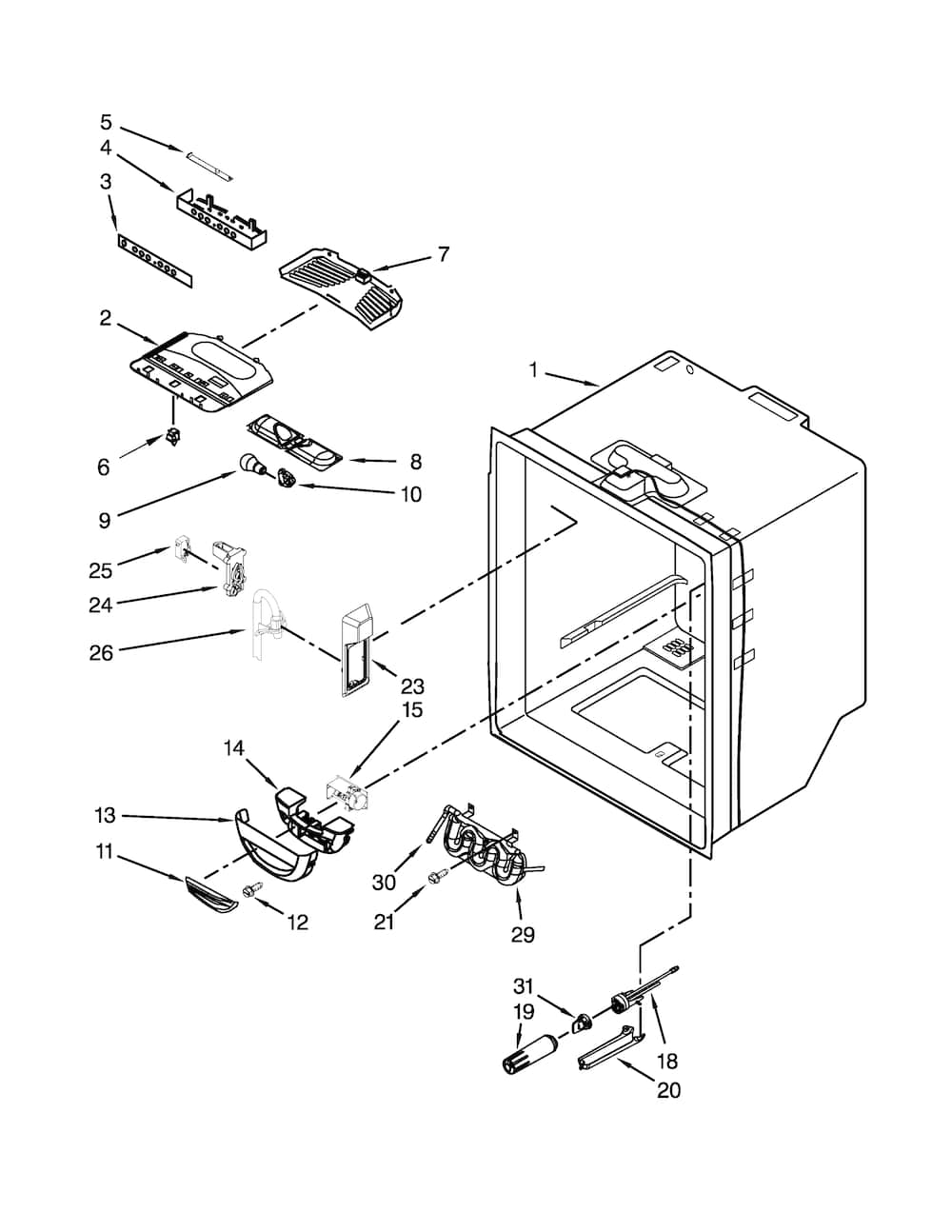 5
4
3
7
2
1
6
8
9
10
25
24
26
23
15
14
13
11
12
30
21
29
31
19
18
20