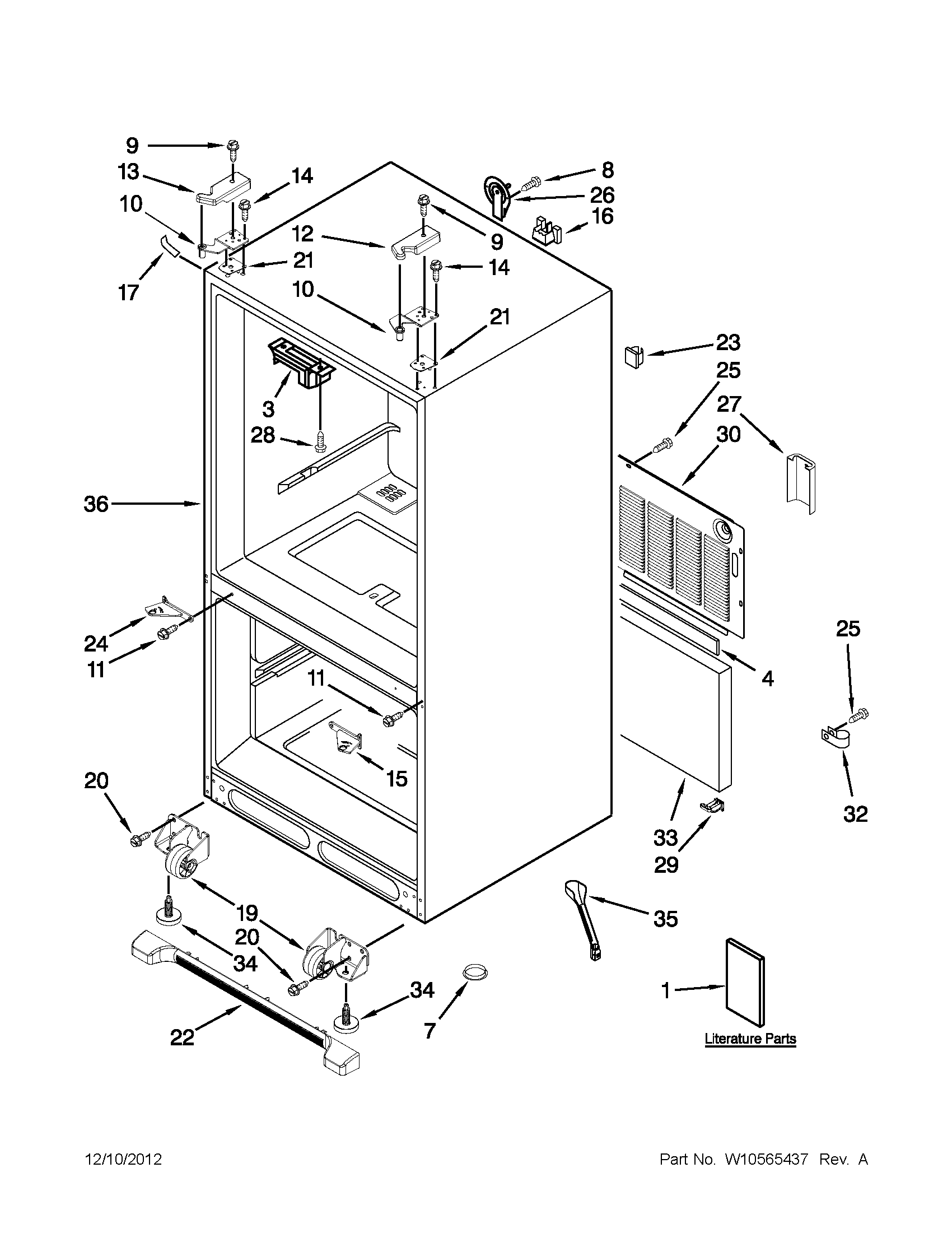 9
13
14
10
17
21
12
9
14
10
21
8
26
16
23
25
27
30
3
28
36
24
11
11
15
4
25
32
33
29
20
19
20
34
34
22
7
35
1
Literature Parts

12/10/2012
Part No. W10565437 Rev. A