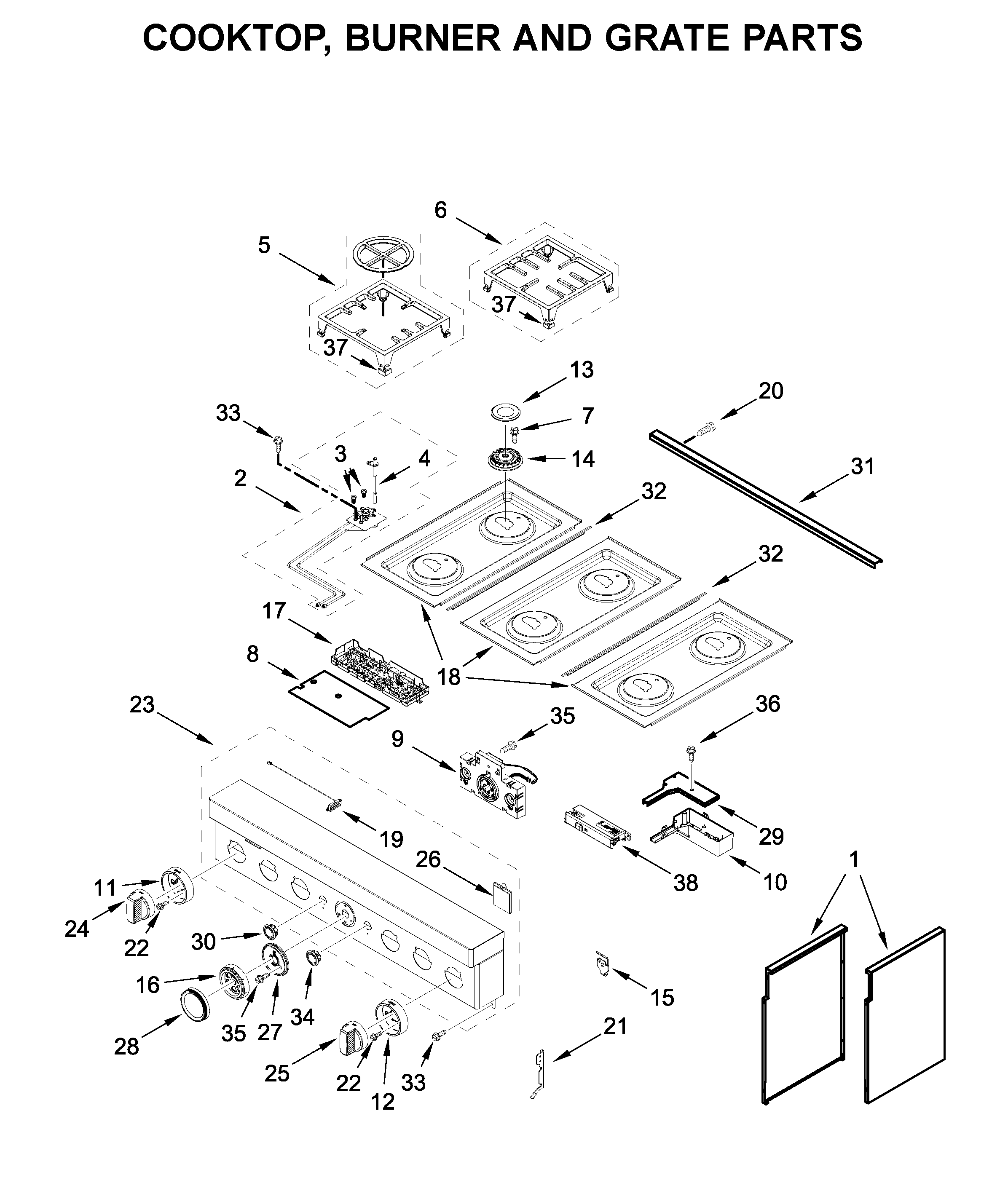 COOKTOP, BURNER AND GRATE PARTS

6
5
37
37
13
20
33
7
3
4
14
31
2
32
32
17
8
18
23
35
36
9
19
29
26
38
10
1
11
24
22
30
16
35
27
34
15
28
21
25
22
12
33