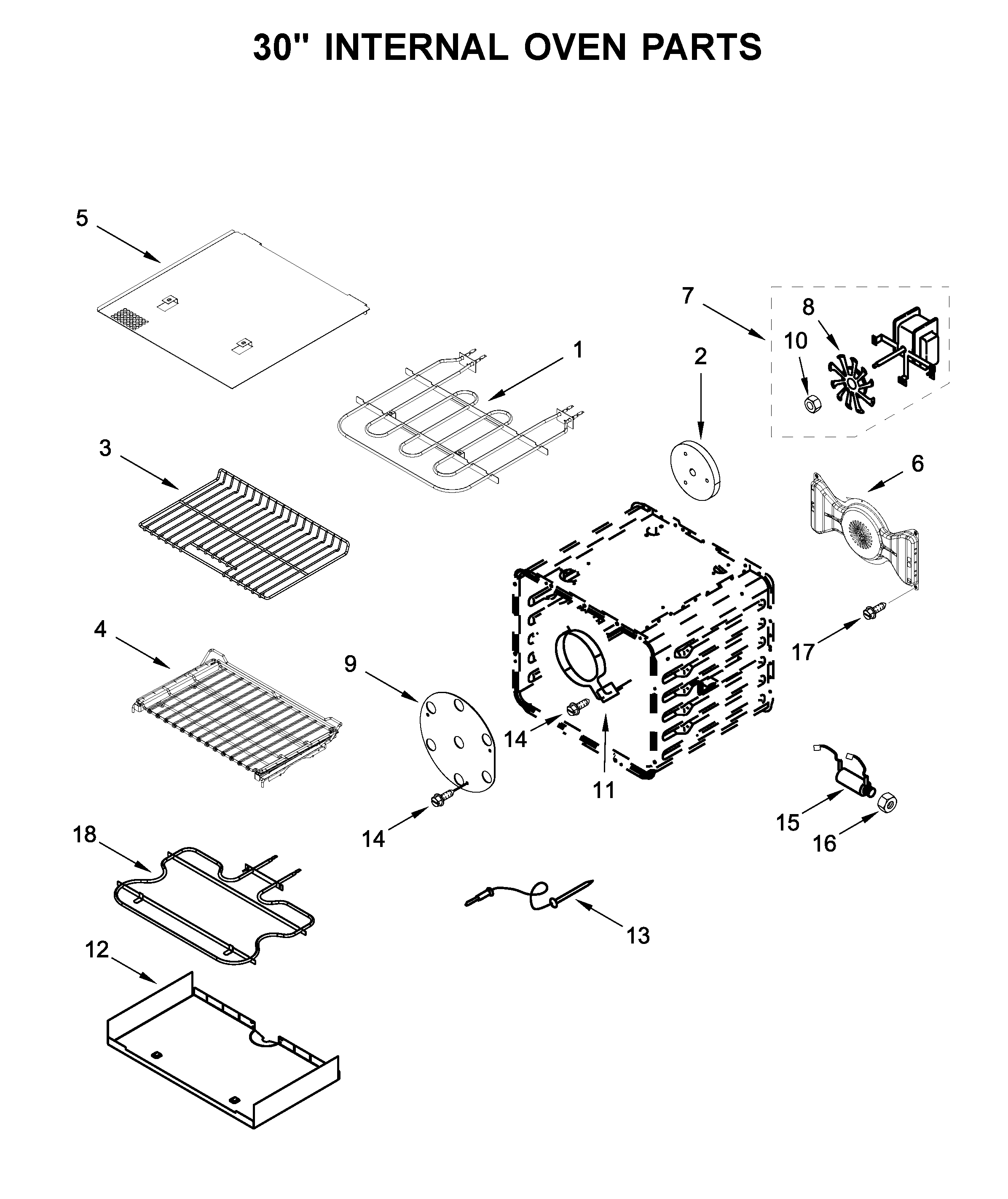 30" INTERNAL OVEN PARTS

5
7
8
10
1
2
3
6
4
9
17
14
11
14
15
16
18
13
12