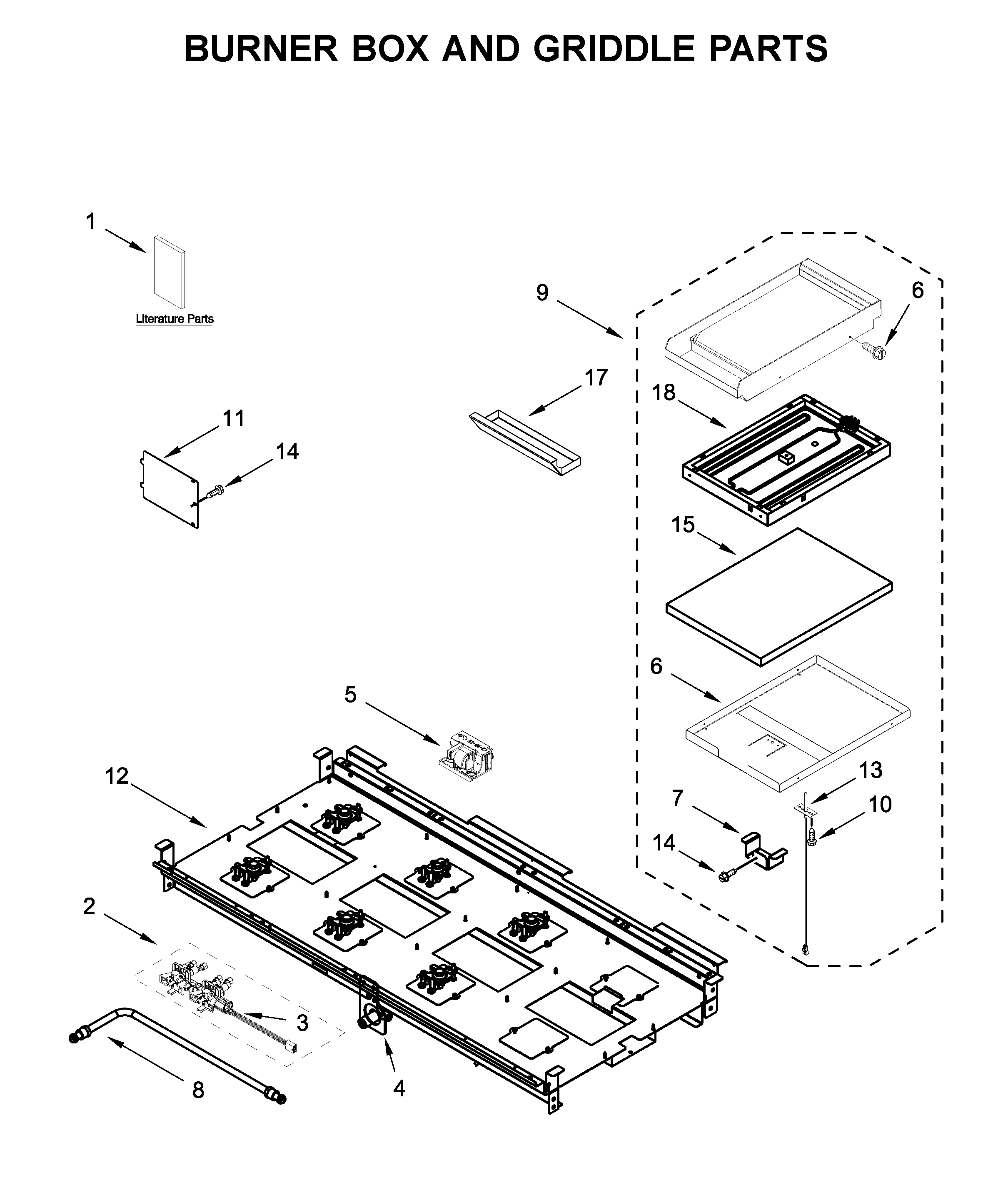 BURNER BOX AND GRIDDLE PARTS

1

Literature Parts

9

6

17

18

11

14

15

6

5

12

13

7

10

14

2

3

8

4