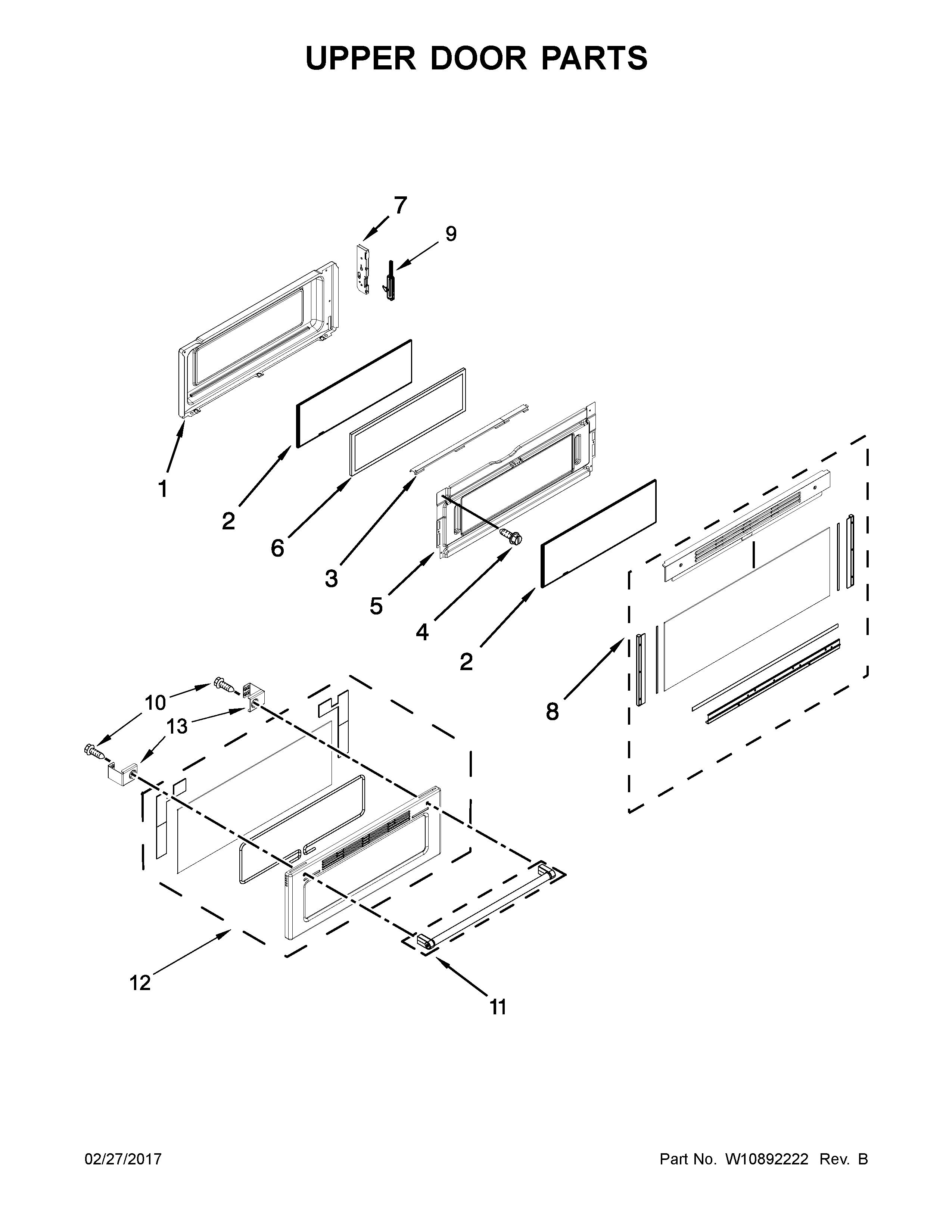 UPPER DOOR PARTS

7

9

1

2

6

3

5

4

2

8

10

13

12

11

02/27/2017

Part No. W10892222 Rev. B