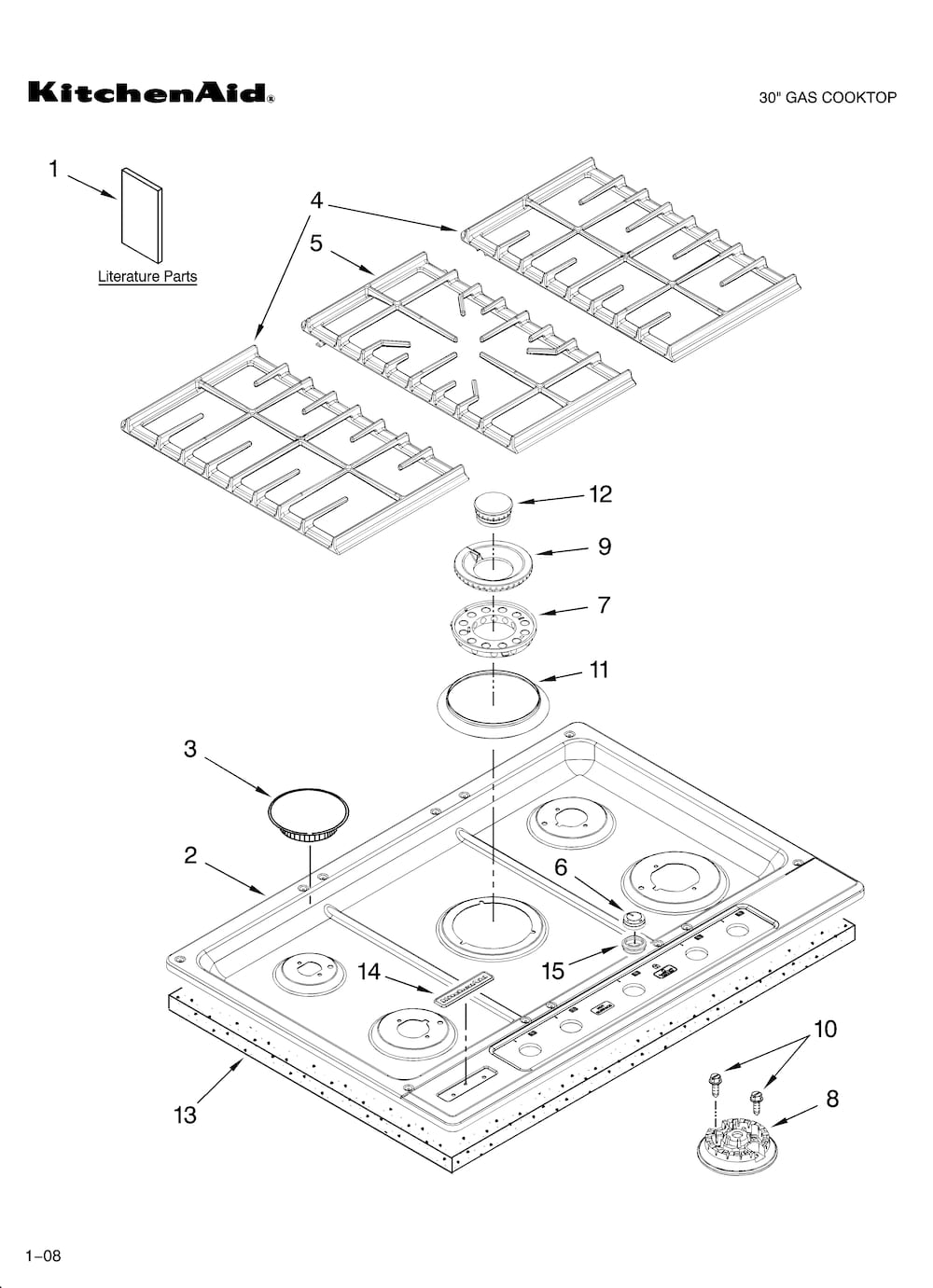 KitchenAid®

30" GAS COOKTOP

1

Literature Parts

4

5

12

9

7

11

3

2

6

15

14

10

8

13

1–08