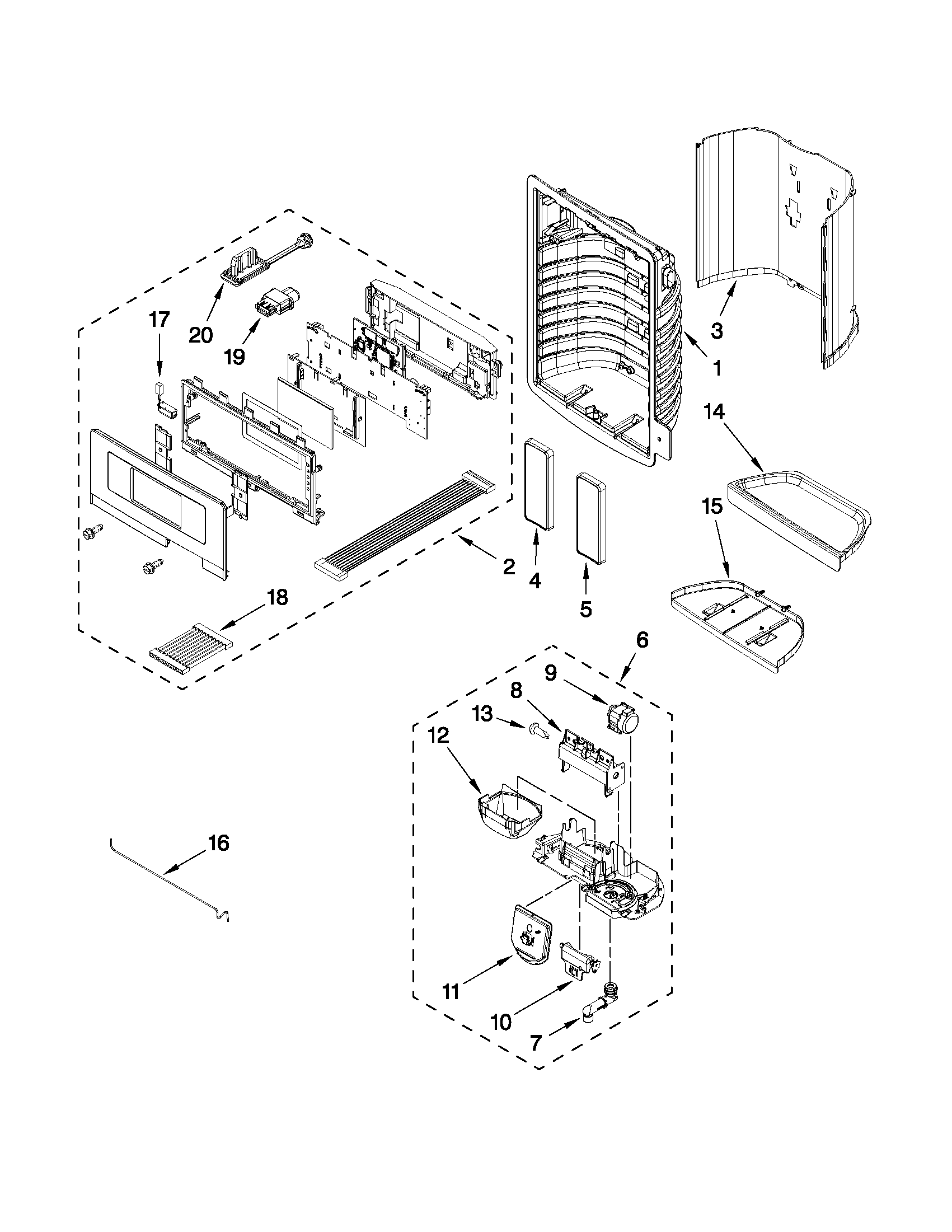 17
20
19
3
1
14
15
2
4
5
18
6
9
8
13
12
16
11
10
7