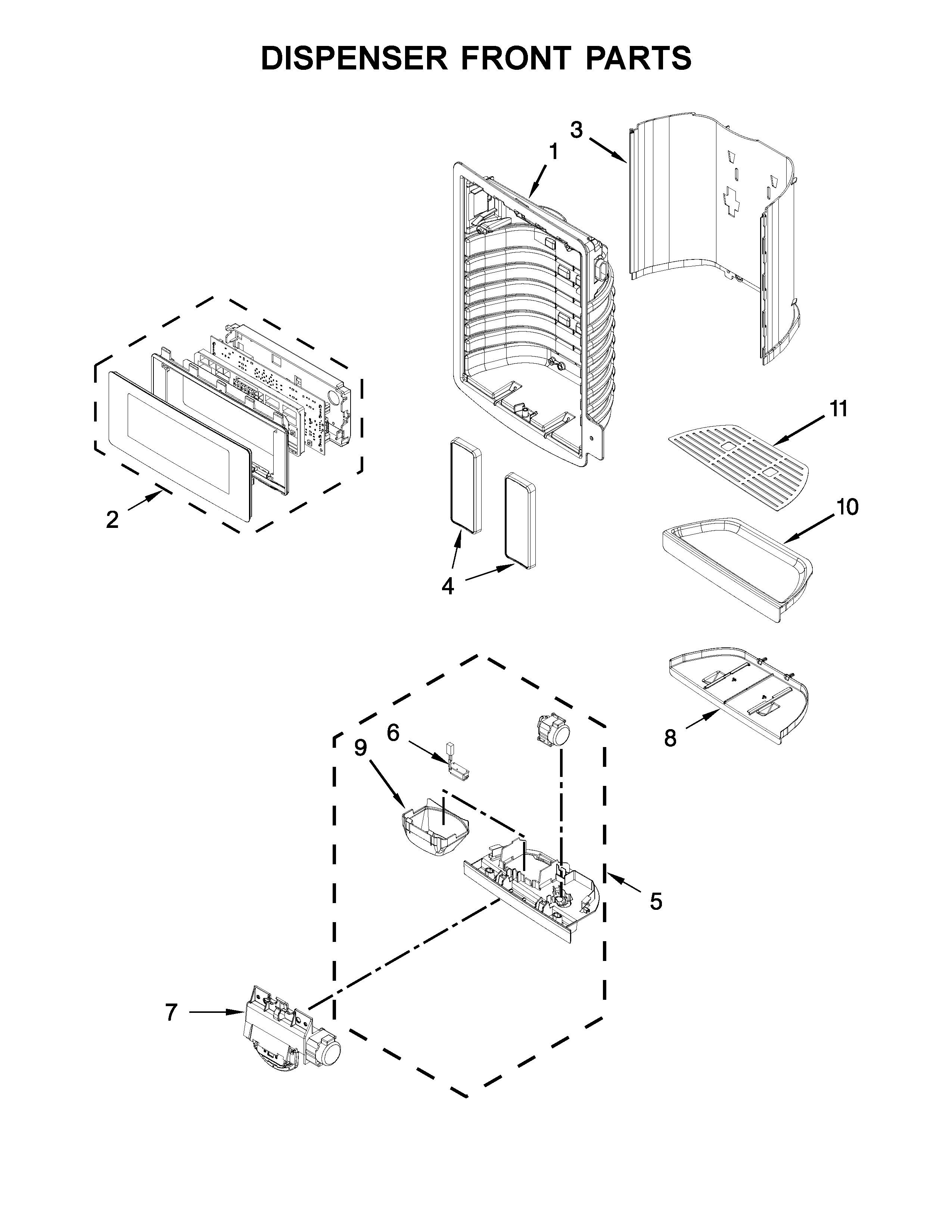 DISPENSER FRONT PARTS

3
1
11
2
10
4
6
9
8
5
7