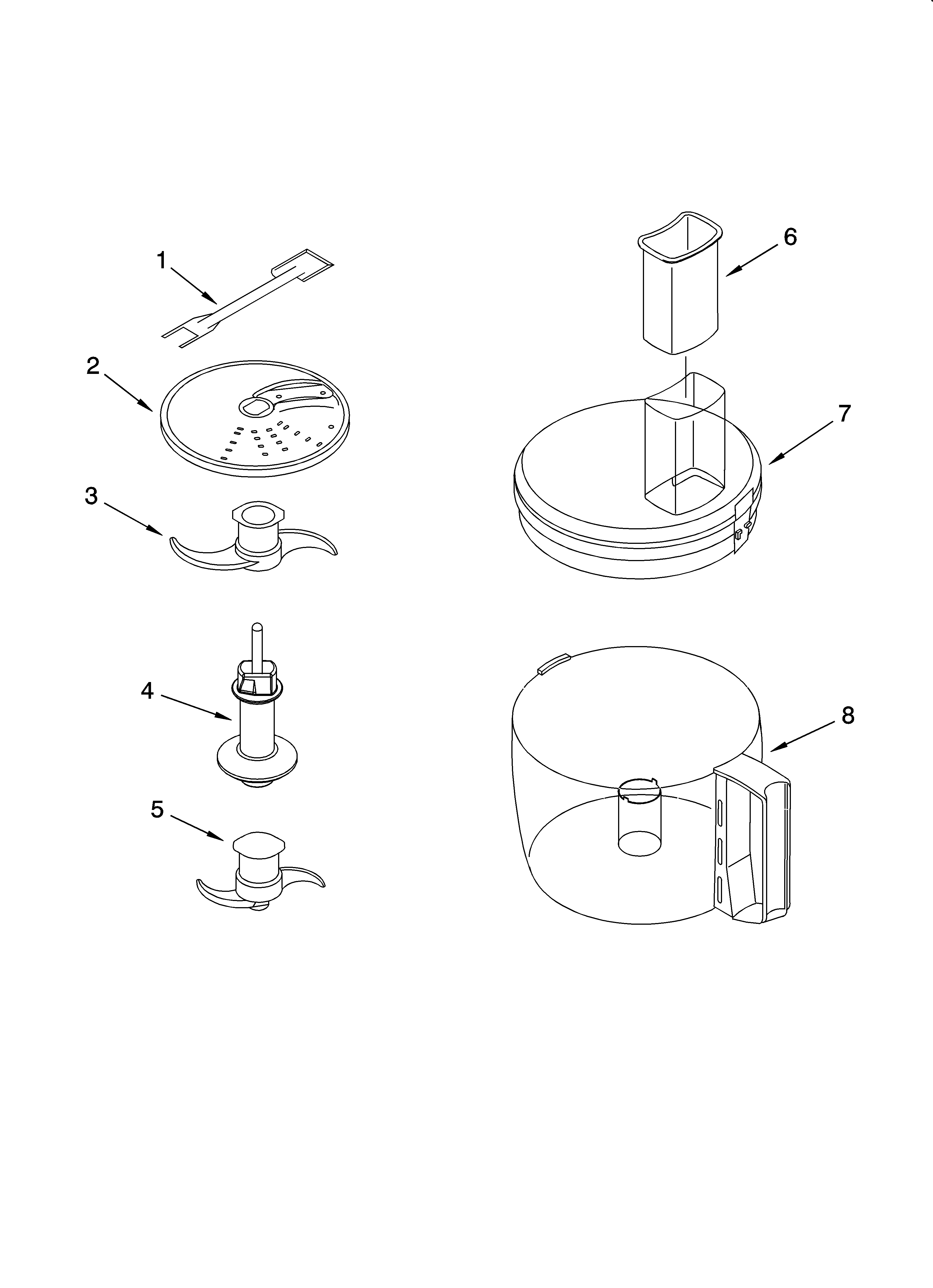 1
2
3
4
5
6
7
8