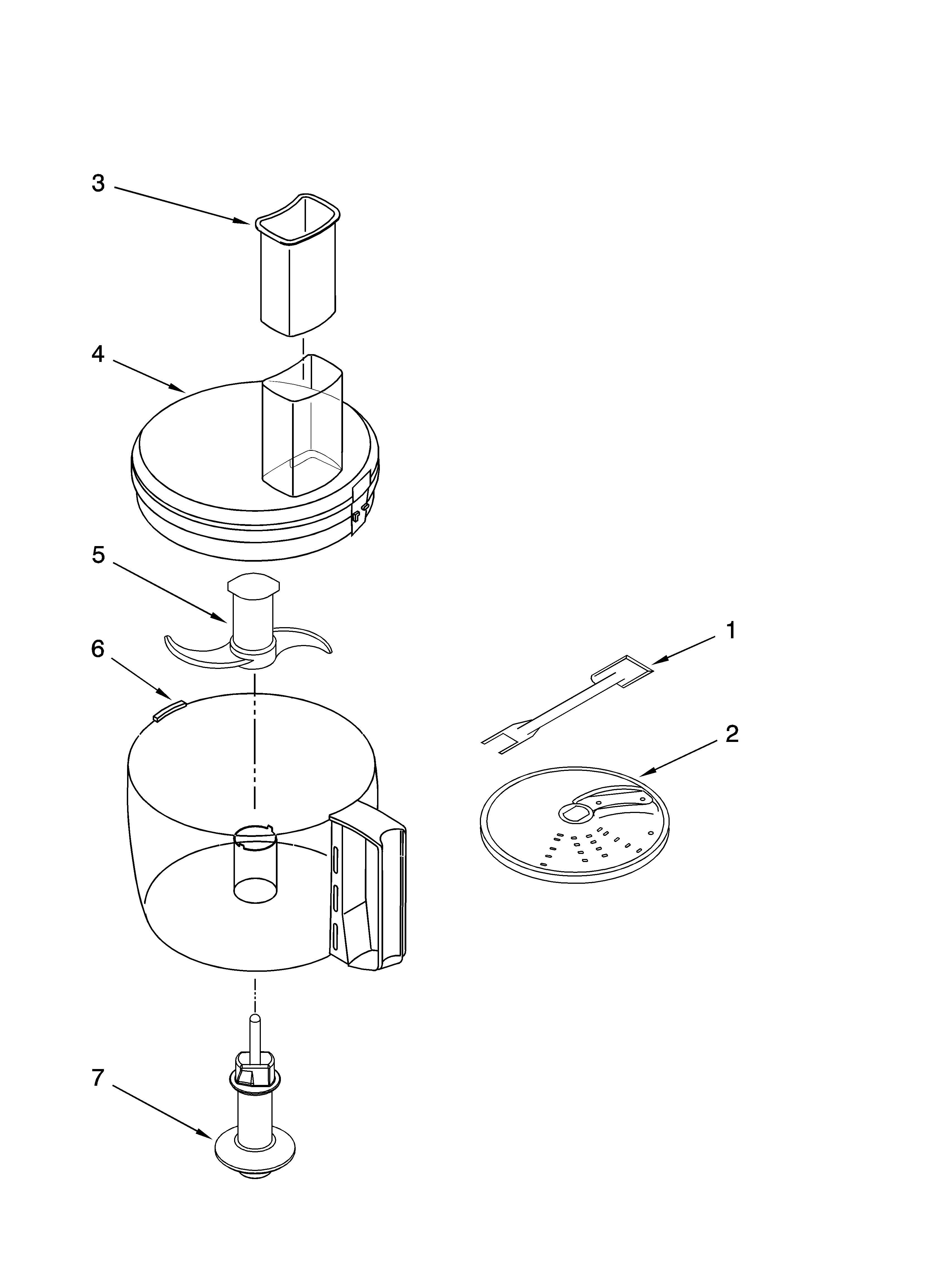 3
4
5
6
1
2
7