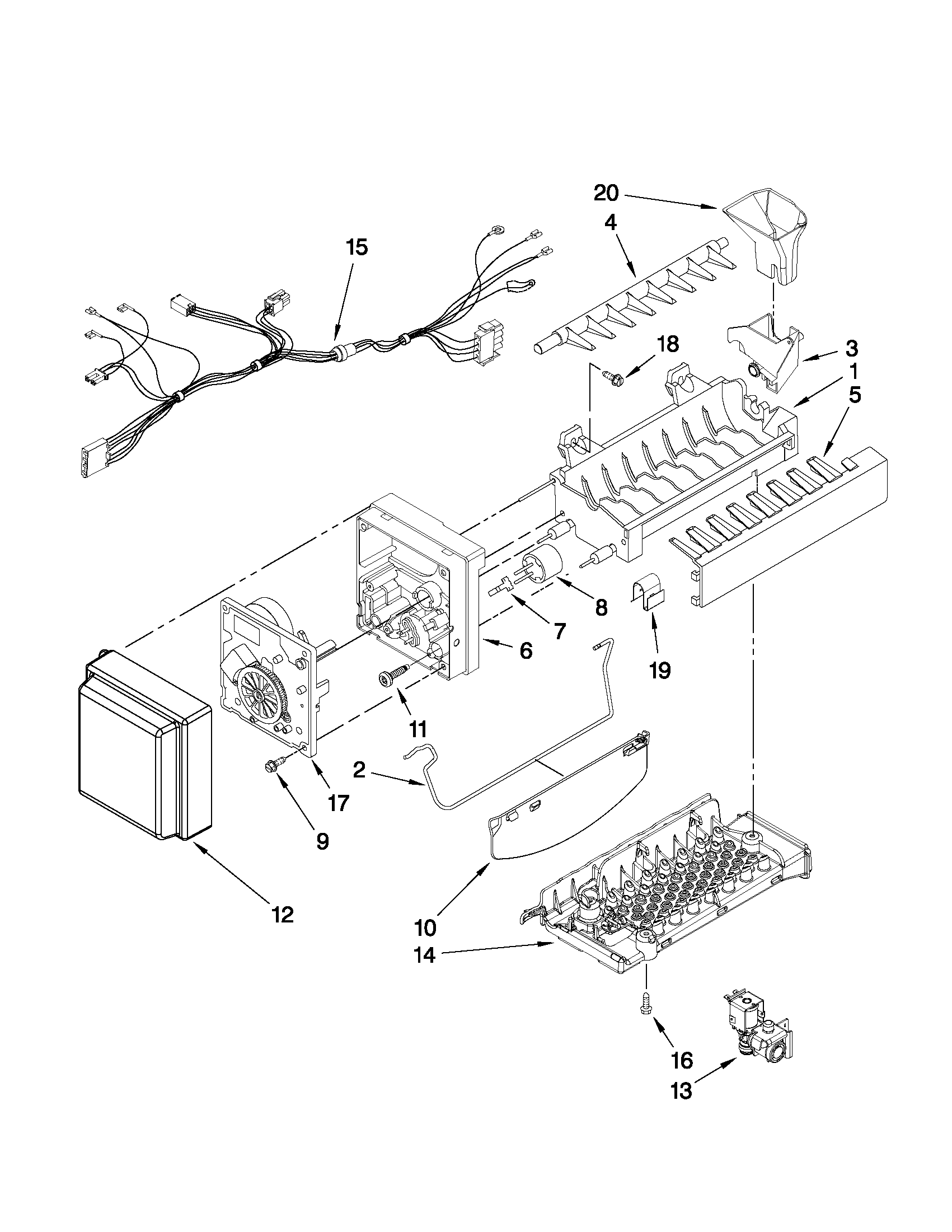 20
4
15
18
3
1
5
8
7
6
19
11
2
17
9
12
10
14
16
13