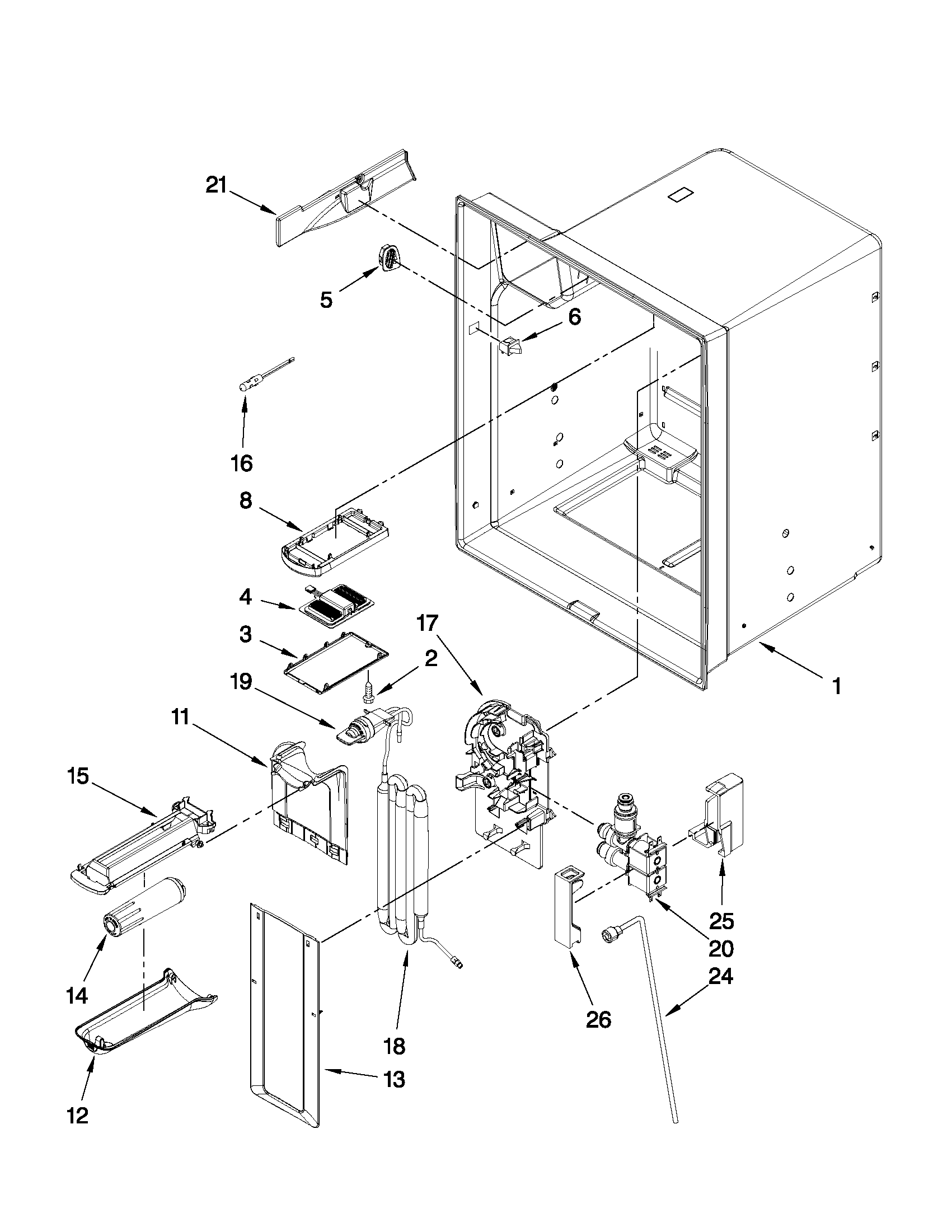 21
5
6
16
8
4
3
17
2
19
1
11
15
25
20
24
14
26
18
13
12