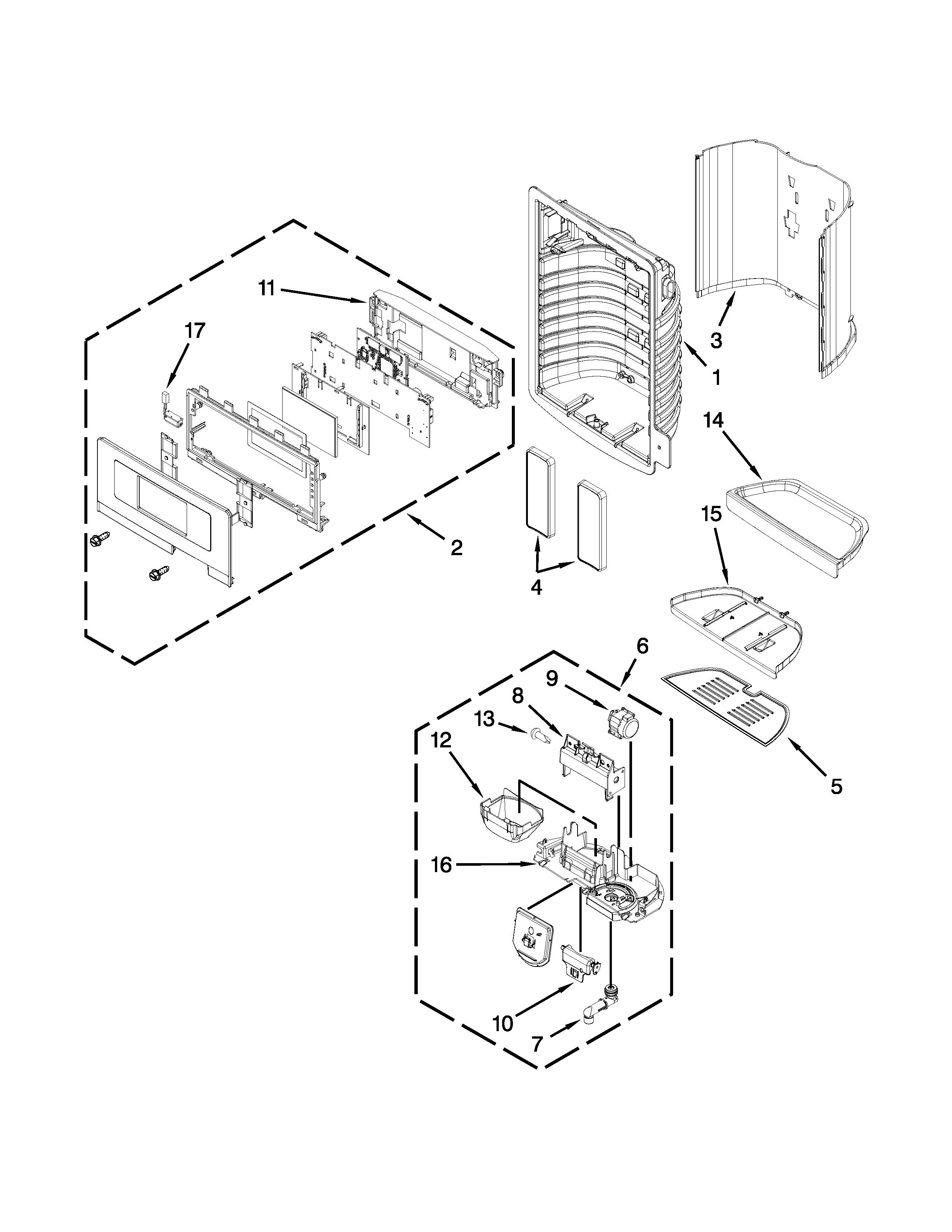 11
17
3
1
14
15
2
4
6
9
8
13
12
5
16
10
7