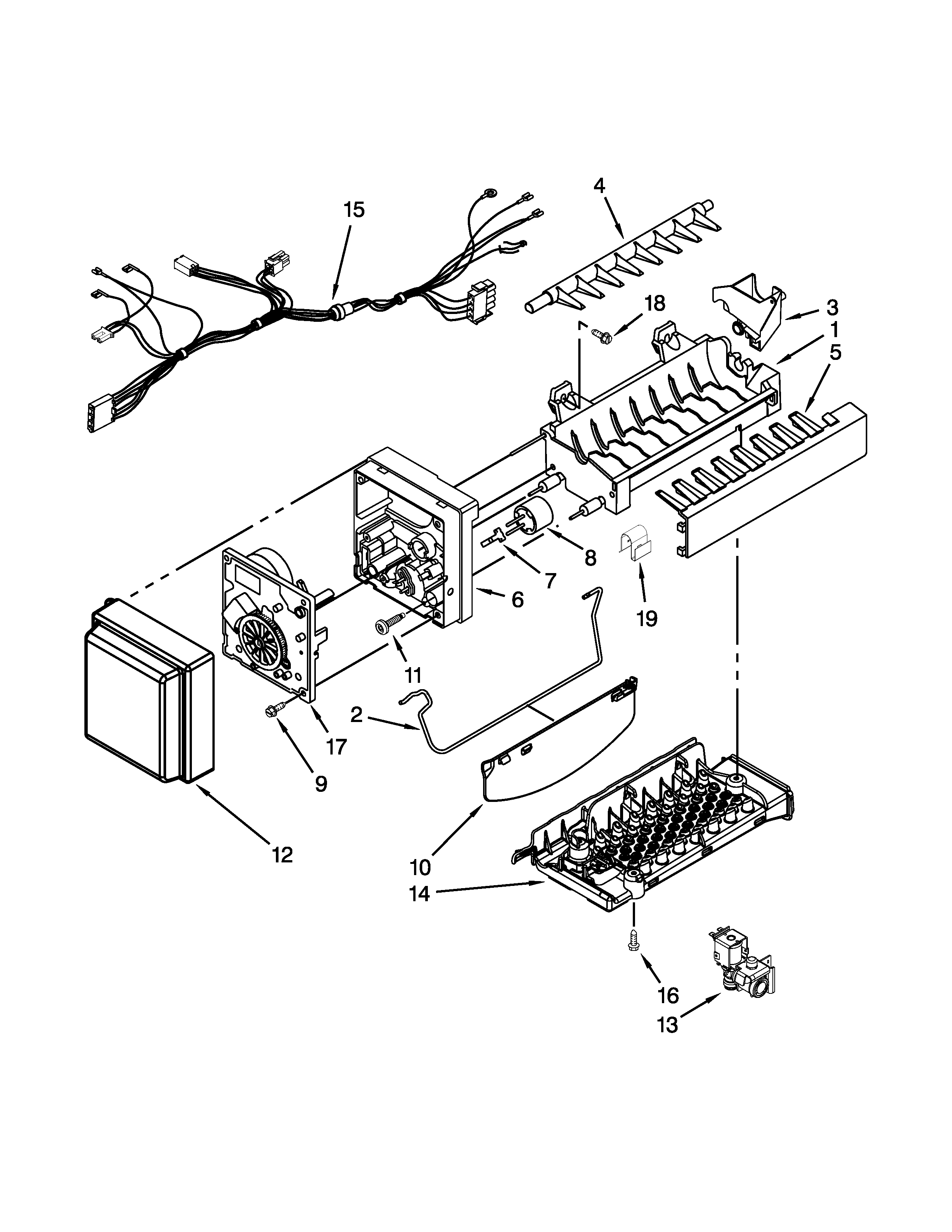 15
4
18
3
1
5
8
7
6
19
11
2
17
9
12
10
14
16
13