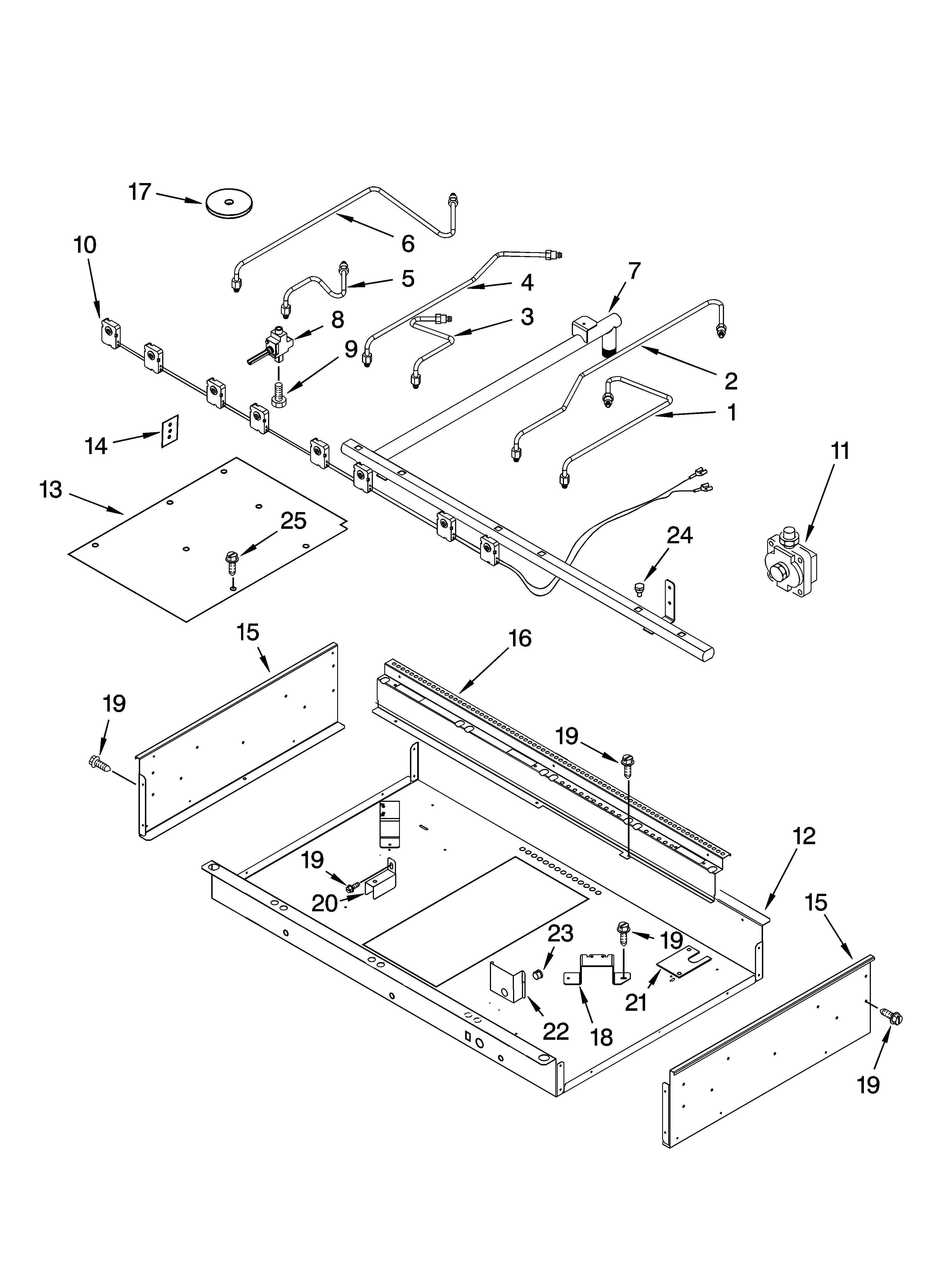 17
6
10
5
4
7
8
3
9
2
1
14
11
13
25
24
15
16
19
19
12
19
20
15
23
19
21
22
18
19