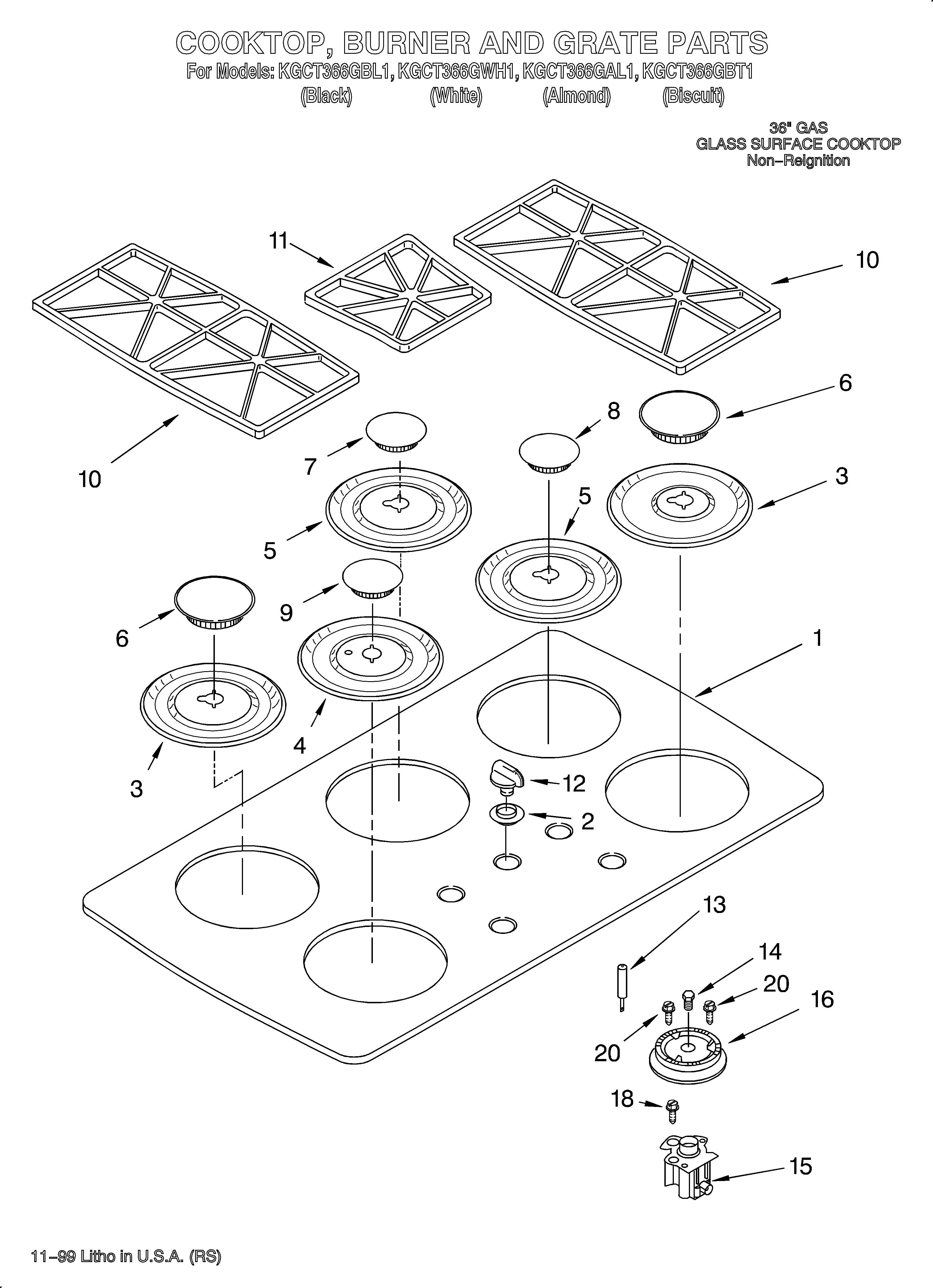 COOKTOP, BURNER AND GRATE PARTS
For Models: KGCT366GBL1, KGCT366GWH1, KGCT366GAL1, KGCT366GBT1
(Black) (White) (Almond) (Biscuit)

36" GAS
GLASS SURFACE COOKTOP
Non–Reignition

11
10
10
6
8
7
3
5
5
9
6
1
4
3
12
2
13
14
20
16
20
18
15

11–99 Litho in U.S.A. (RS)