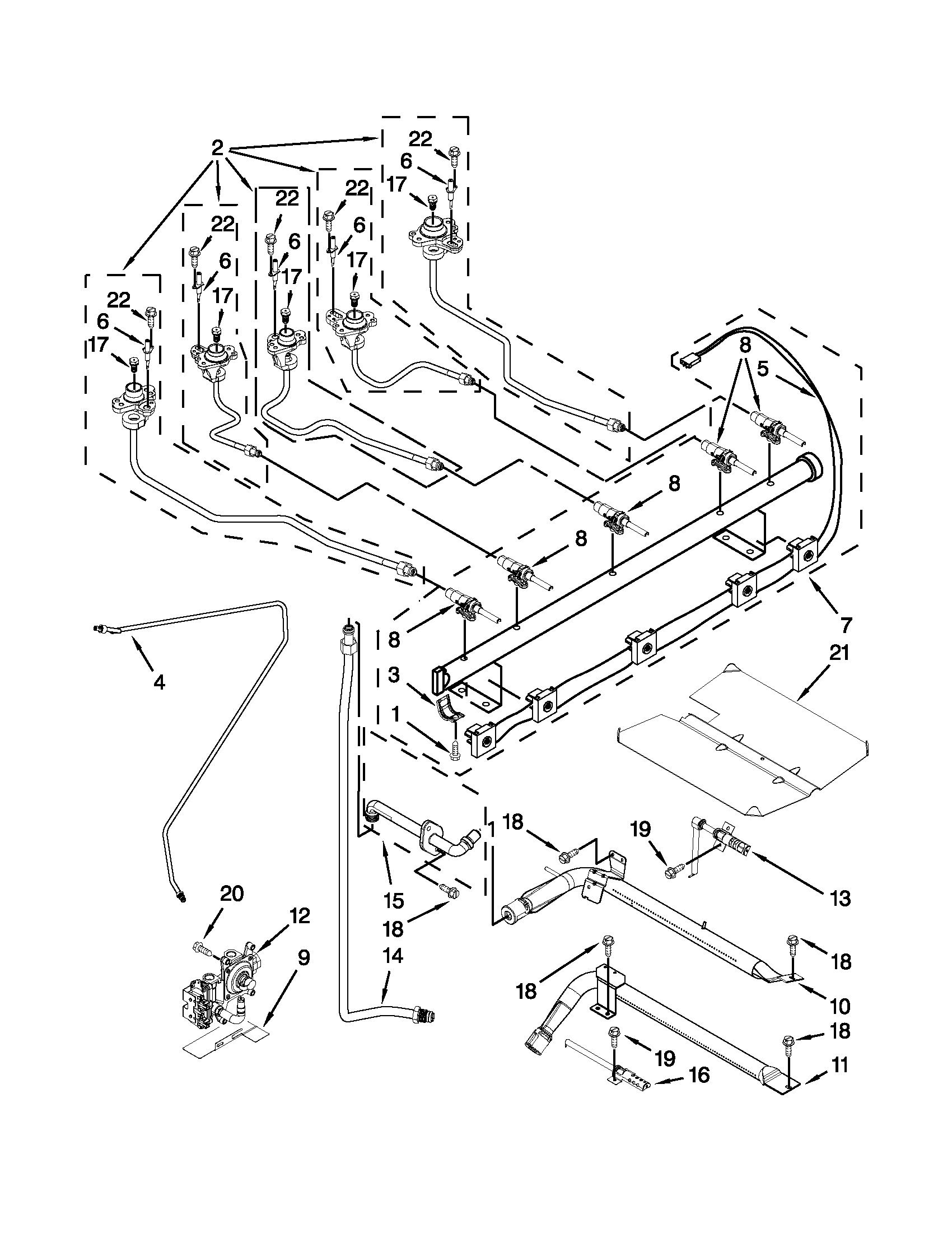 2
22
6
17
22
6
17
22
6
17
22
6
17
22
6
17
8
5
8
8
8
7
21
4
3
1
18
19
13
15
18
20
12
9
14
18
18
10
18
19
16
11