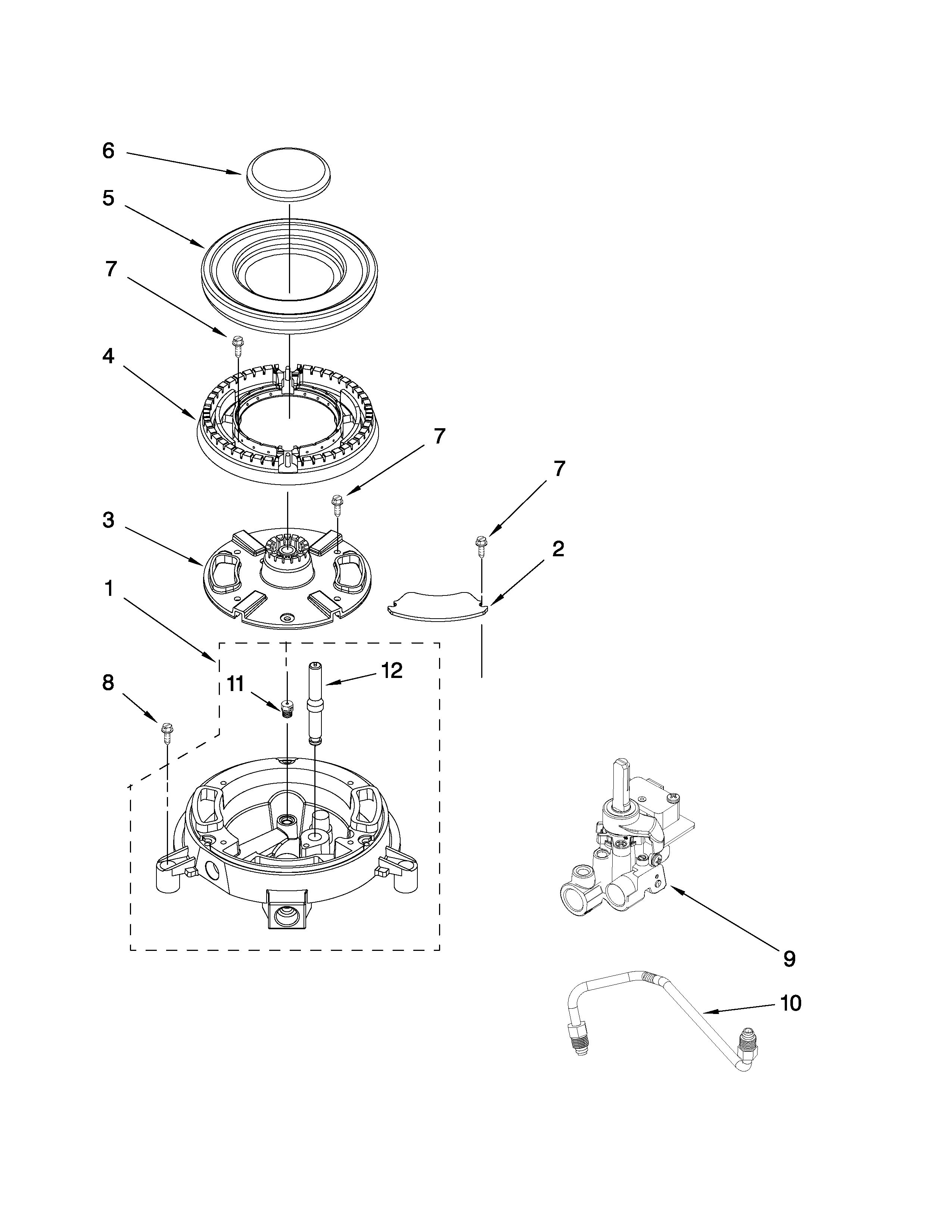 6
5
7
4
7
7
3
2
1
8
11
12
9
10