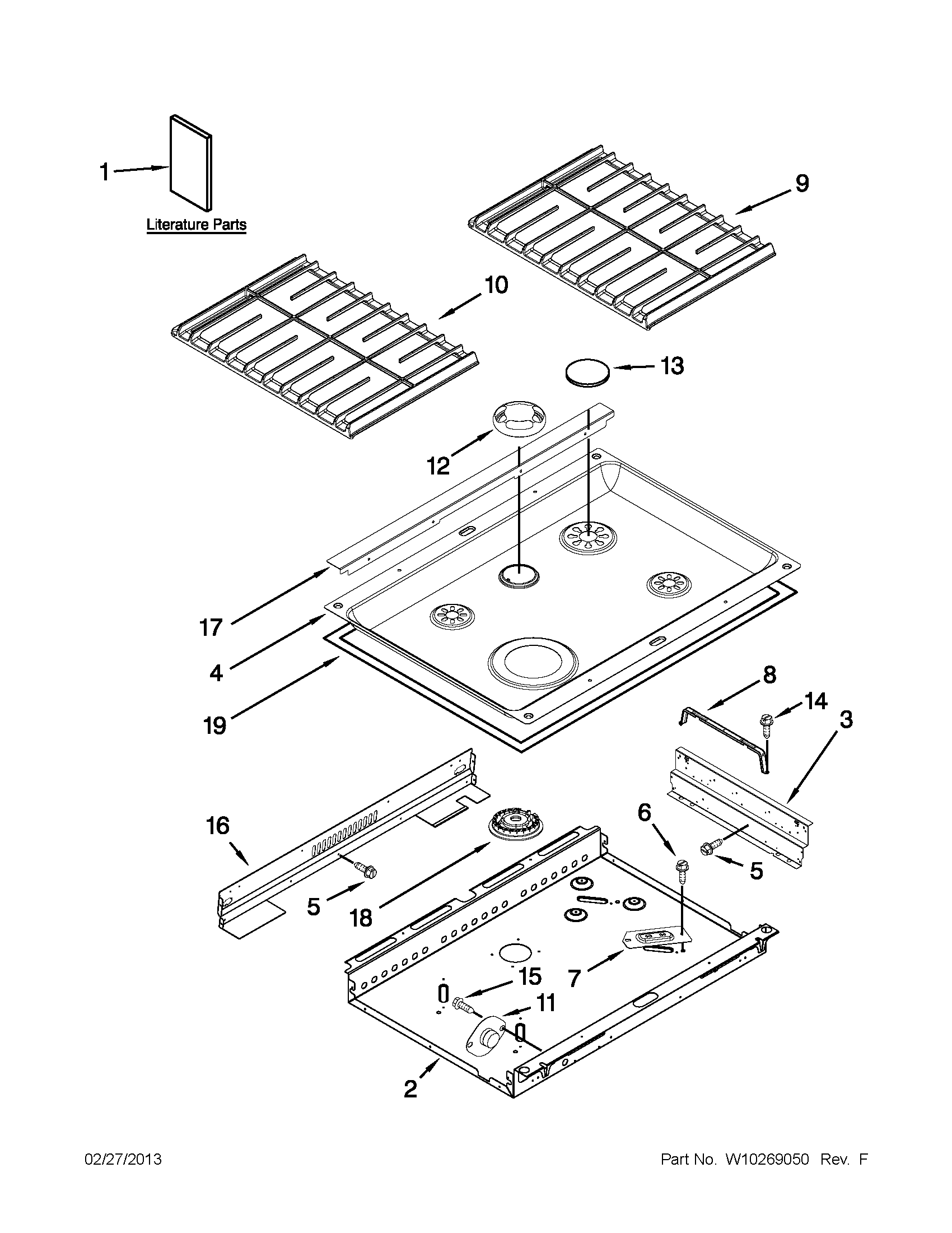 1

Literature Parts

9

10

13

12

17

4

19

8

14

3

16

6

5

5

18

7

15

11

2

02/27/2013

Part No. W10269050 Rev. F