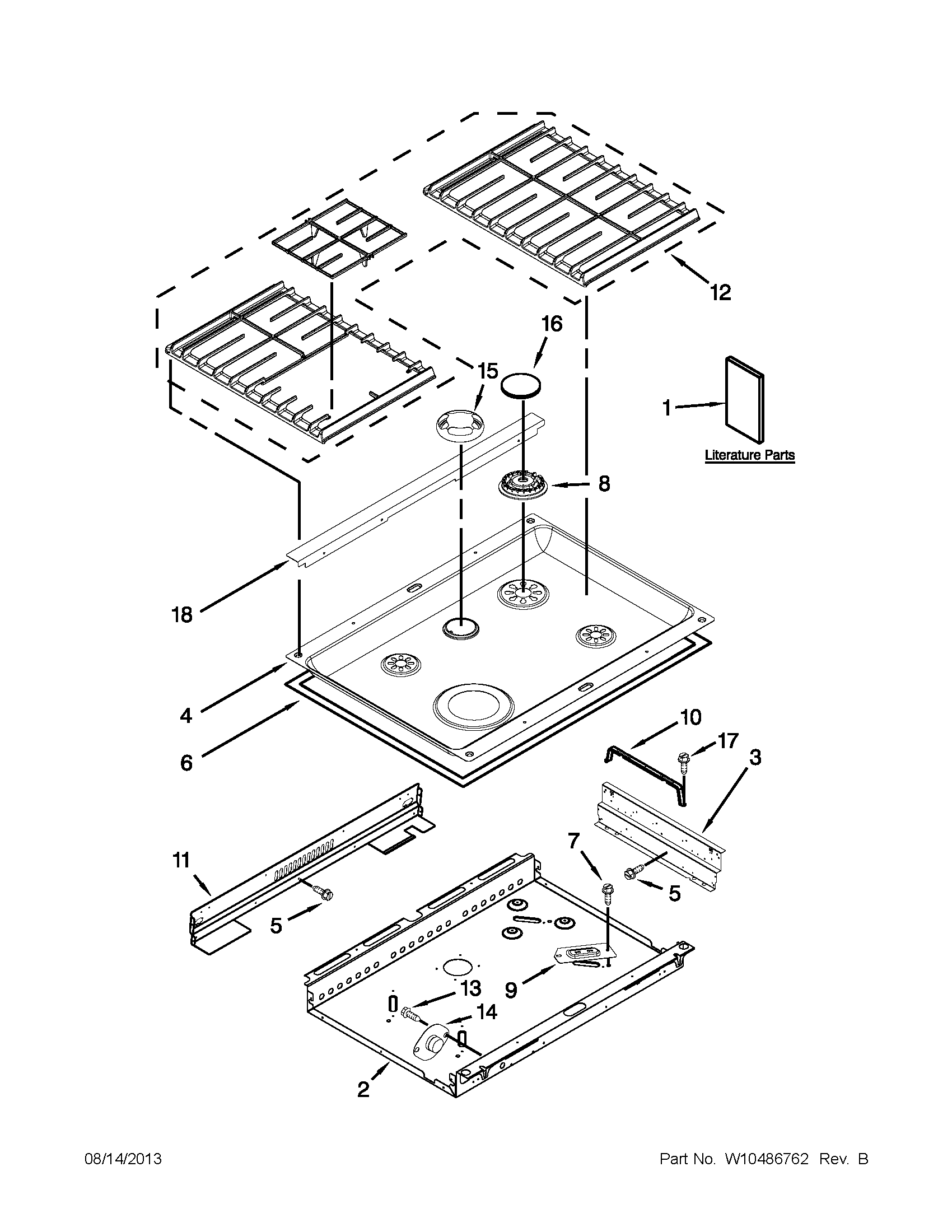 12

16

15

1

Literature Parts

8

18

4

6

10

17

3

11

7

5

5

13

9

14

2

08/14/2013

Part No. W10486762 Rev. B