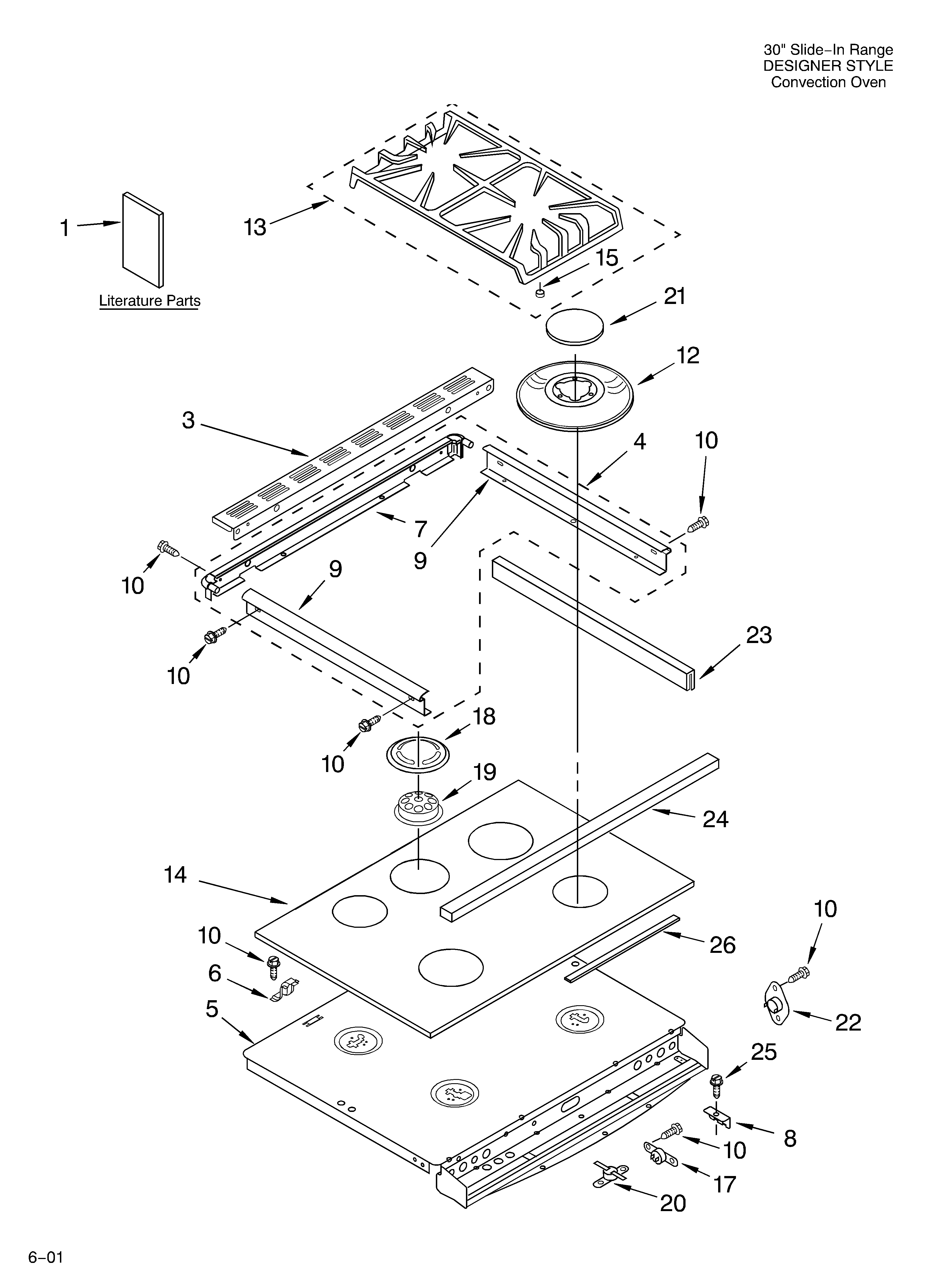 30" Slide–In Range
DESIGNER STYLE
Convection Oven

1
Literature Parts
13
15
21
12
3
4
10
7
9
10
9
10
23
10
18
19
24
14
10
26
10
6
5
22
25
8
10
17
20

6–01