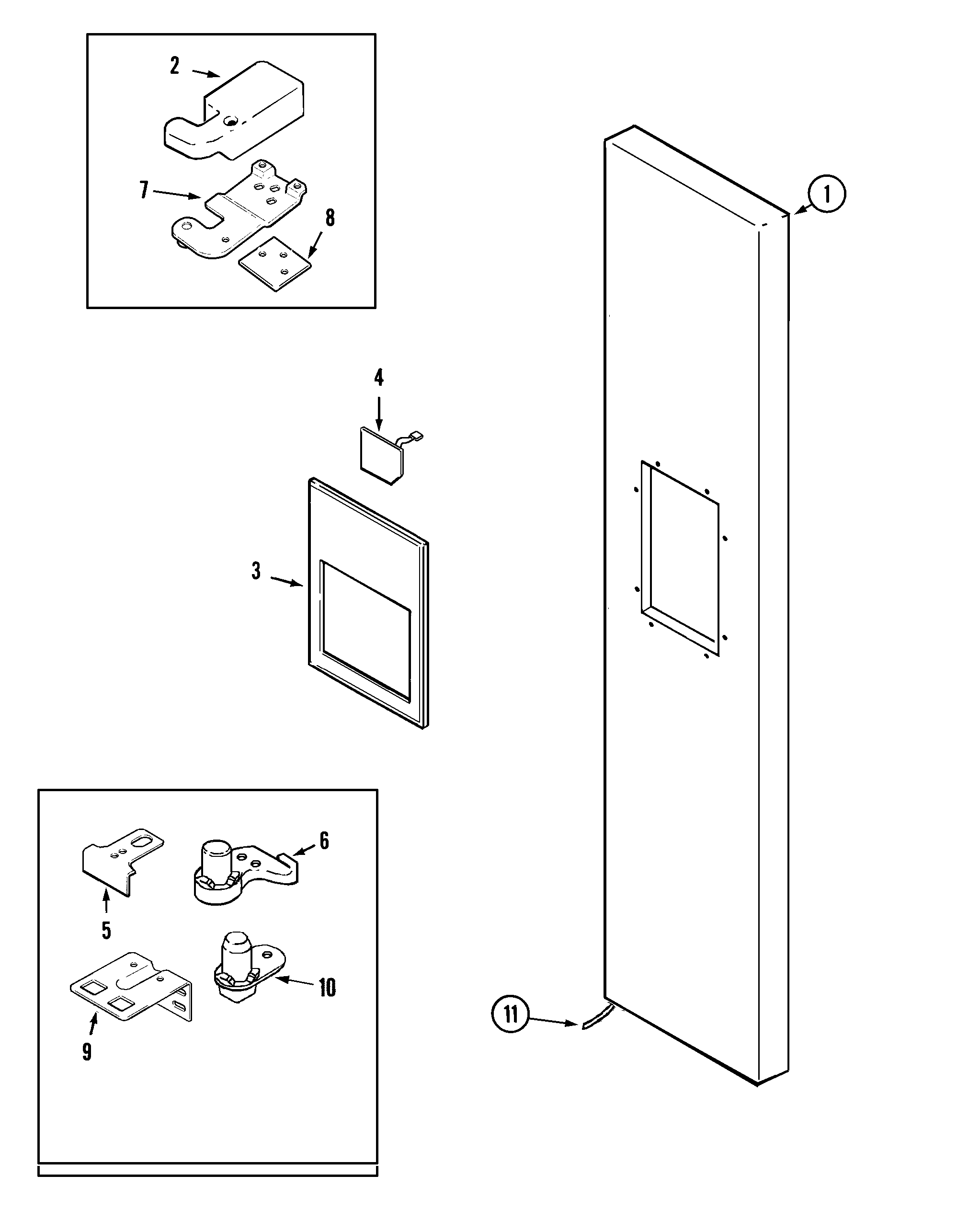 2
7
8
1
4
3
6
5
10
9
11