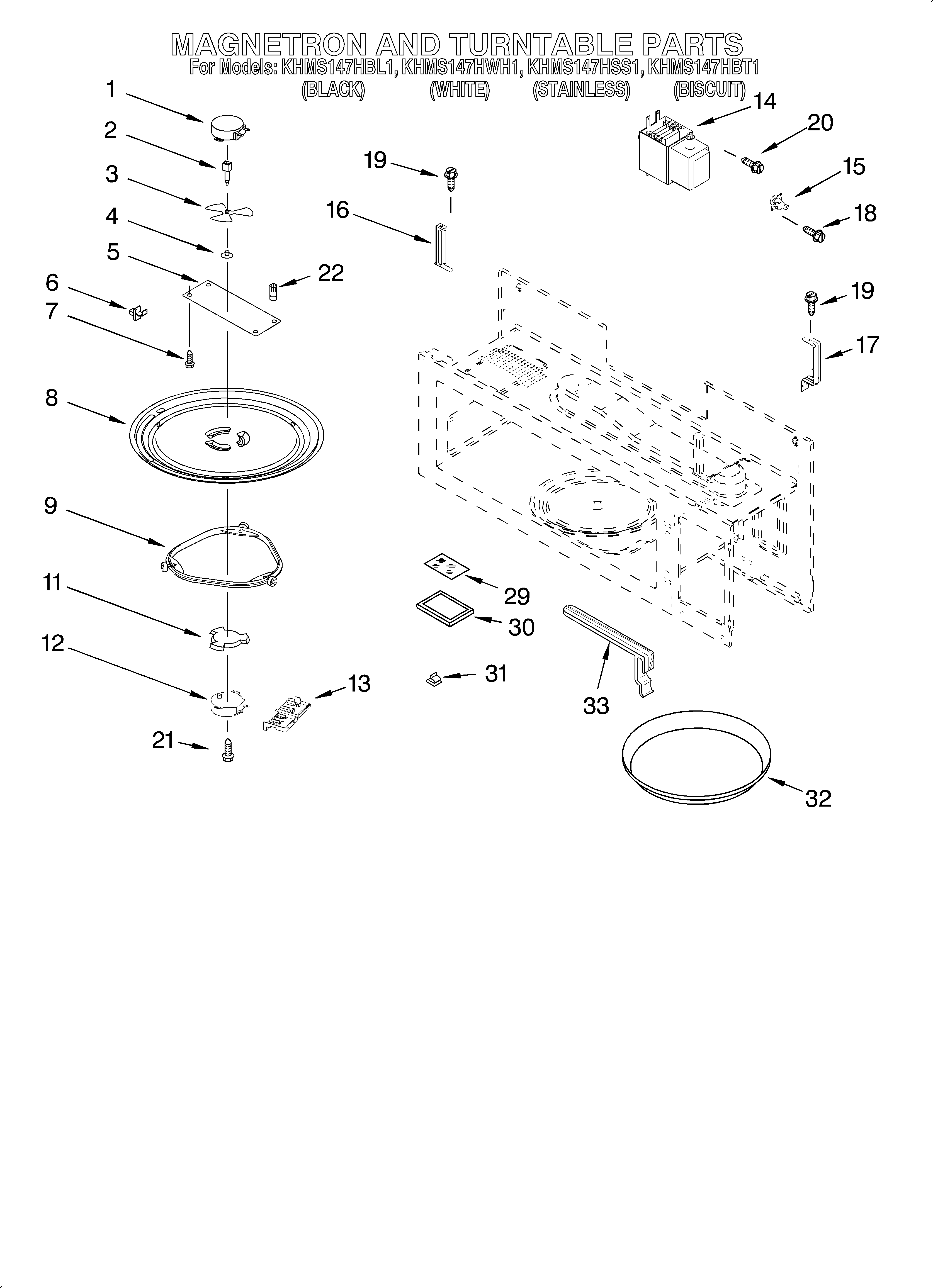 MAGNETRON AND TURNTABLE PARTS
For Models: KHMS147HBL1, KHMS147HWH1, KHMS147HSS1, KHMS147HBT1
(BLACK) (WHITE) (STAINLESS) (BISCUIT)

1
2
3
4
5
6
7
8
9
11
12
13
21
22
19
16
14
20
15
18
19
17
29
30
31
33
32