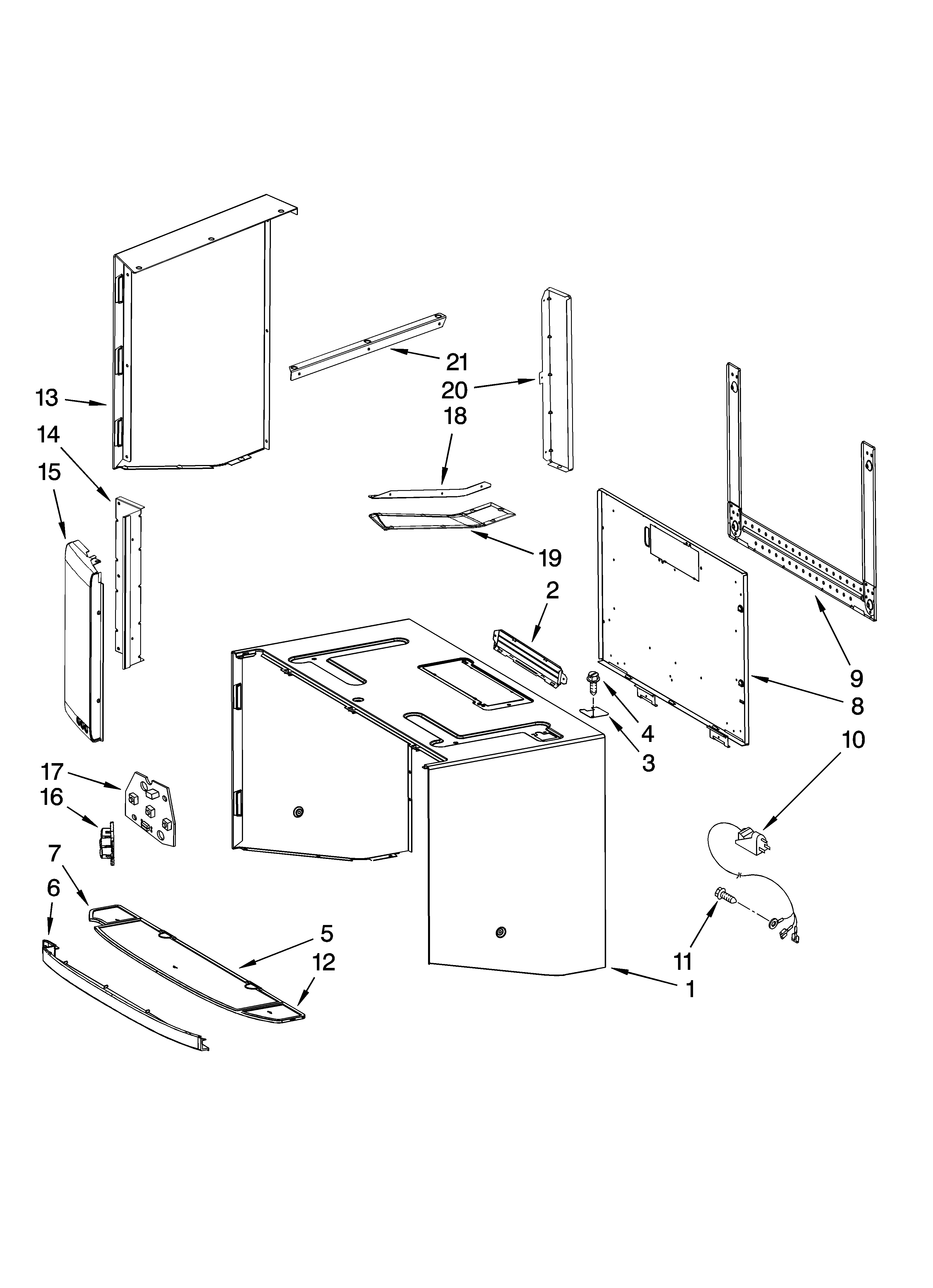 21
20
18
13
14
15
19
2
9
8
4
3
10
17
16
7
6
5
12
11
1