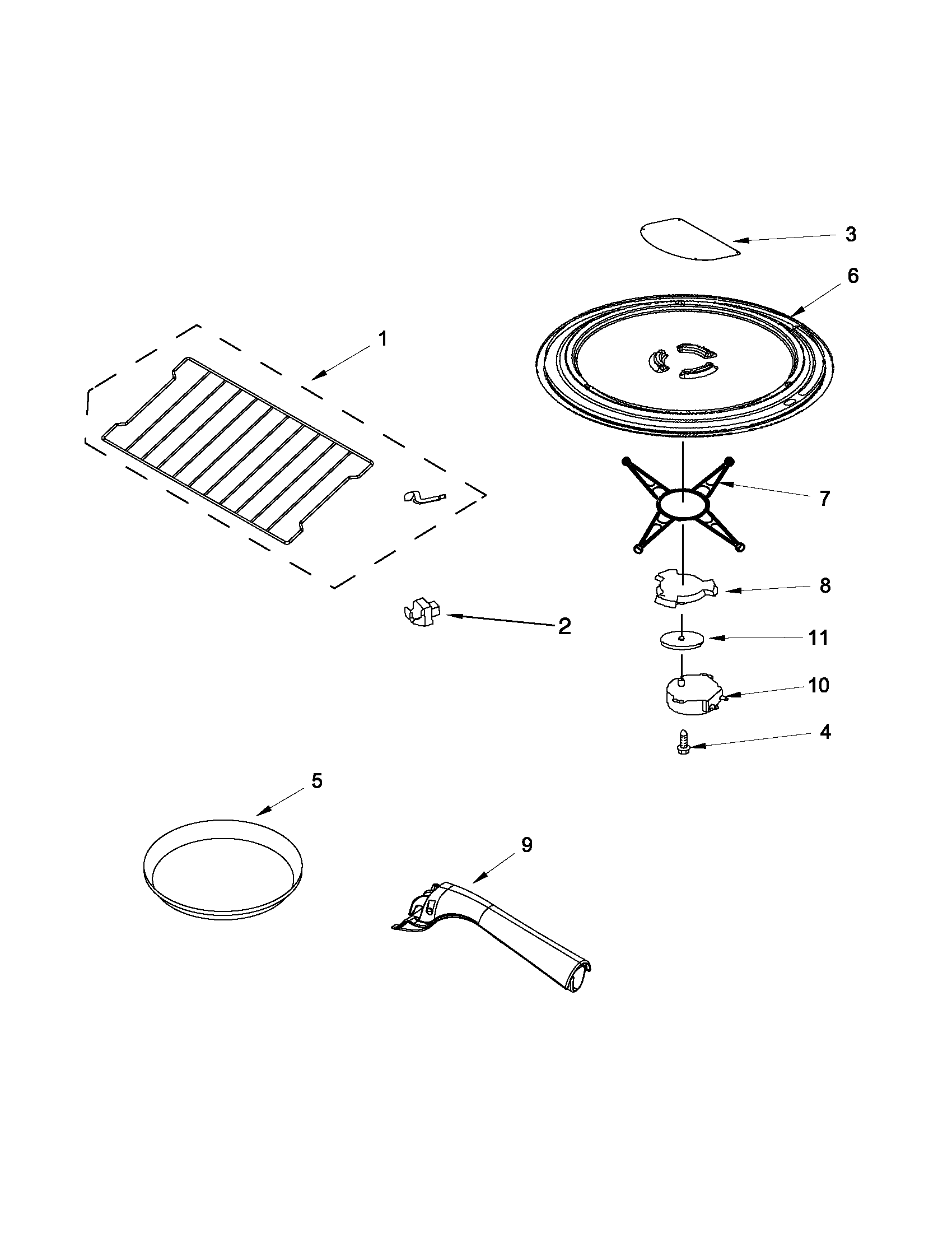 3
6
1
7
8
2
11
10
4
5
9