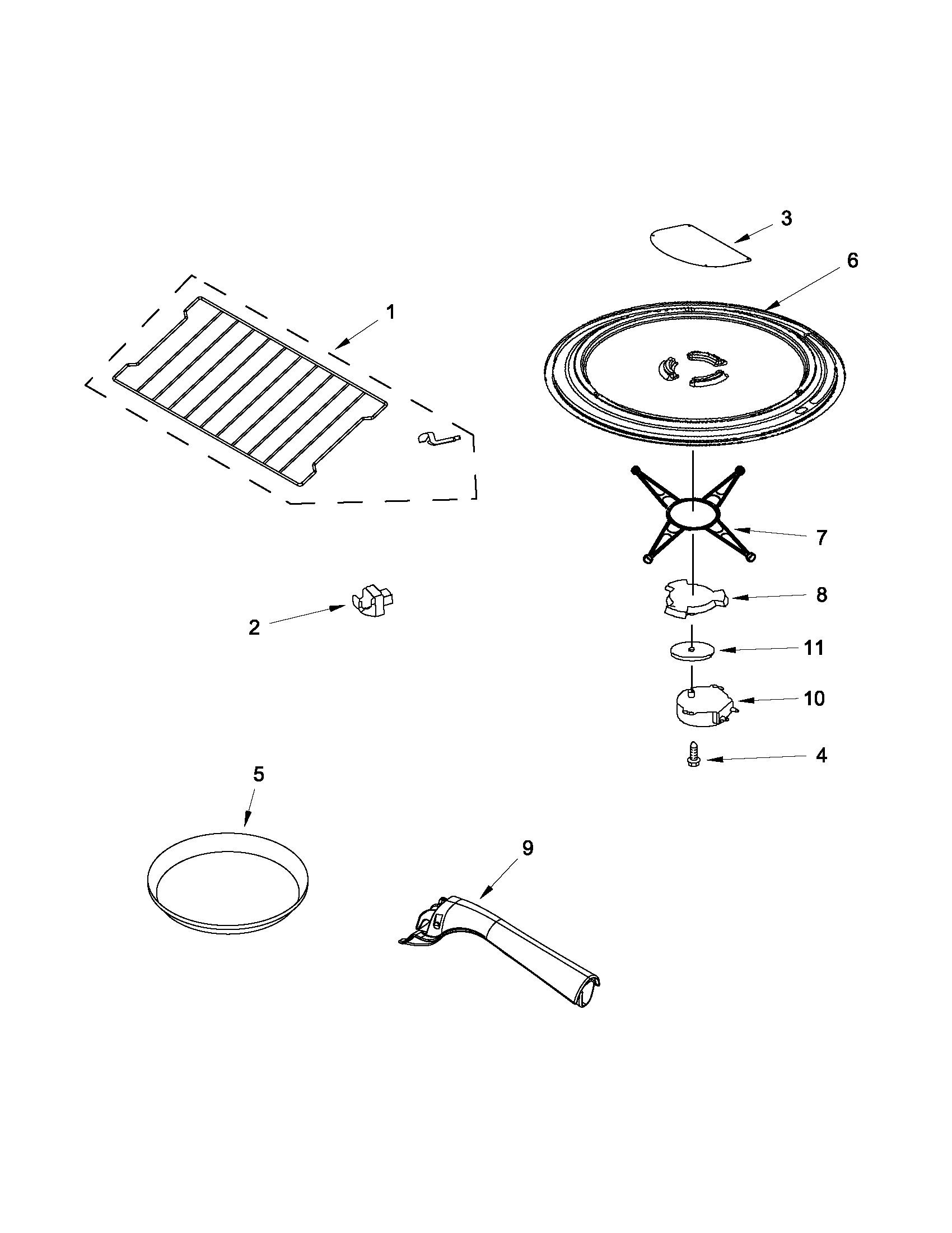 3

6

1

7

8

2

11

10

4

5

9