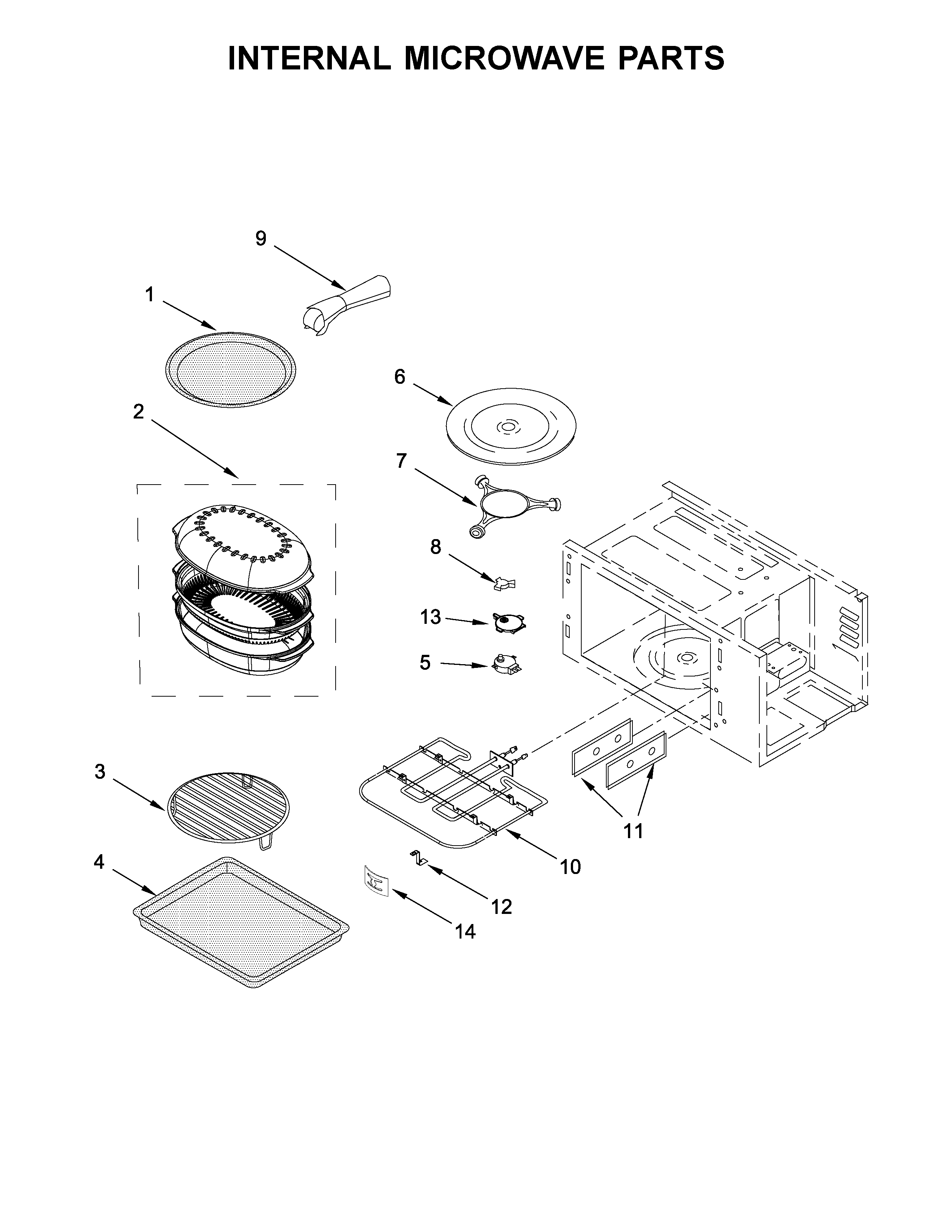 INTERNAL MICROWAVE PARTS

9

1

6

2

7

8

13

5

3

11

10

4

12

14