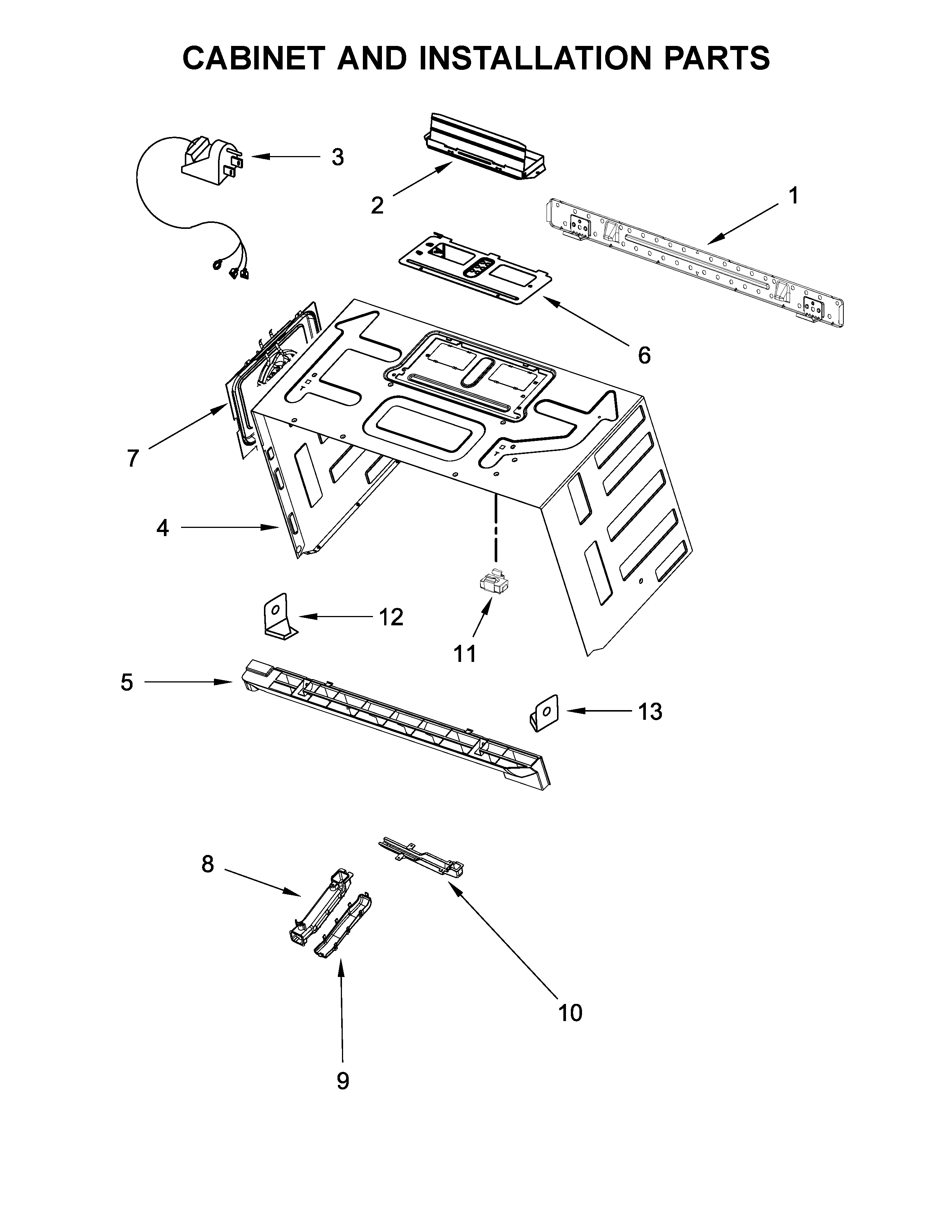 CABINET AND INSTALLATION PARTS

3

2

1

6

7

4

12

11

5

13

8

10

9