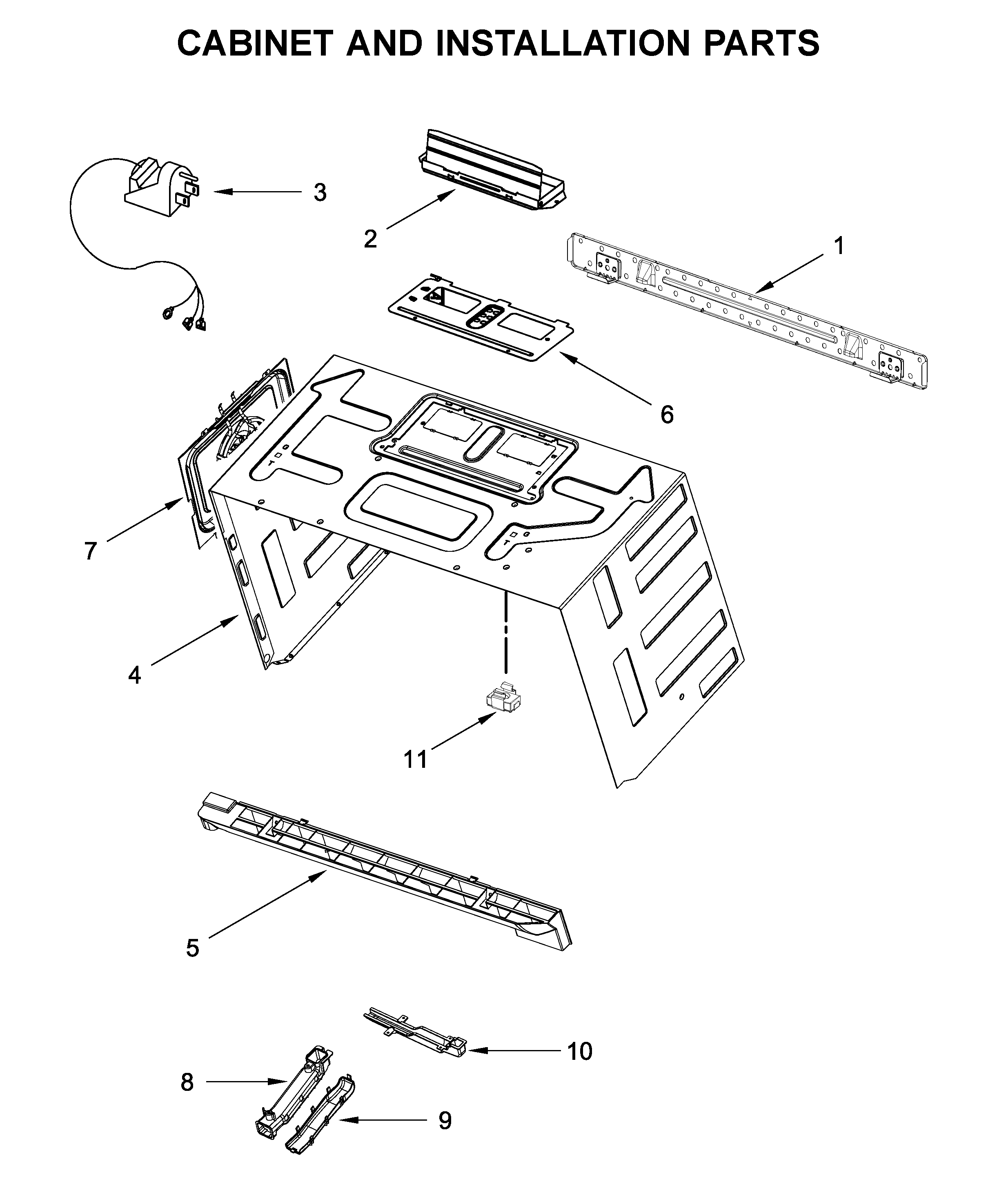 CABINET AND INSTALLATION PARTS

3

2

1

6

7

4

11

5

10

8

9