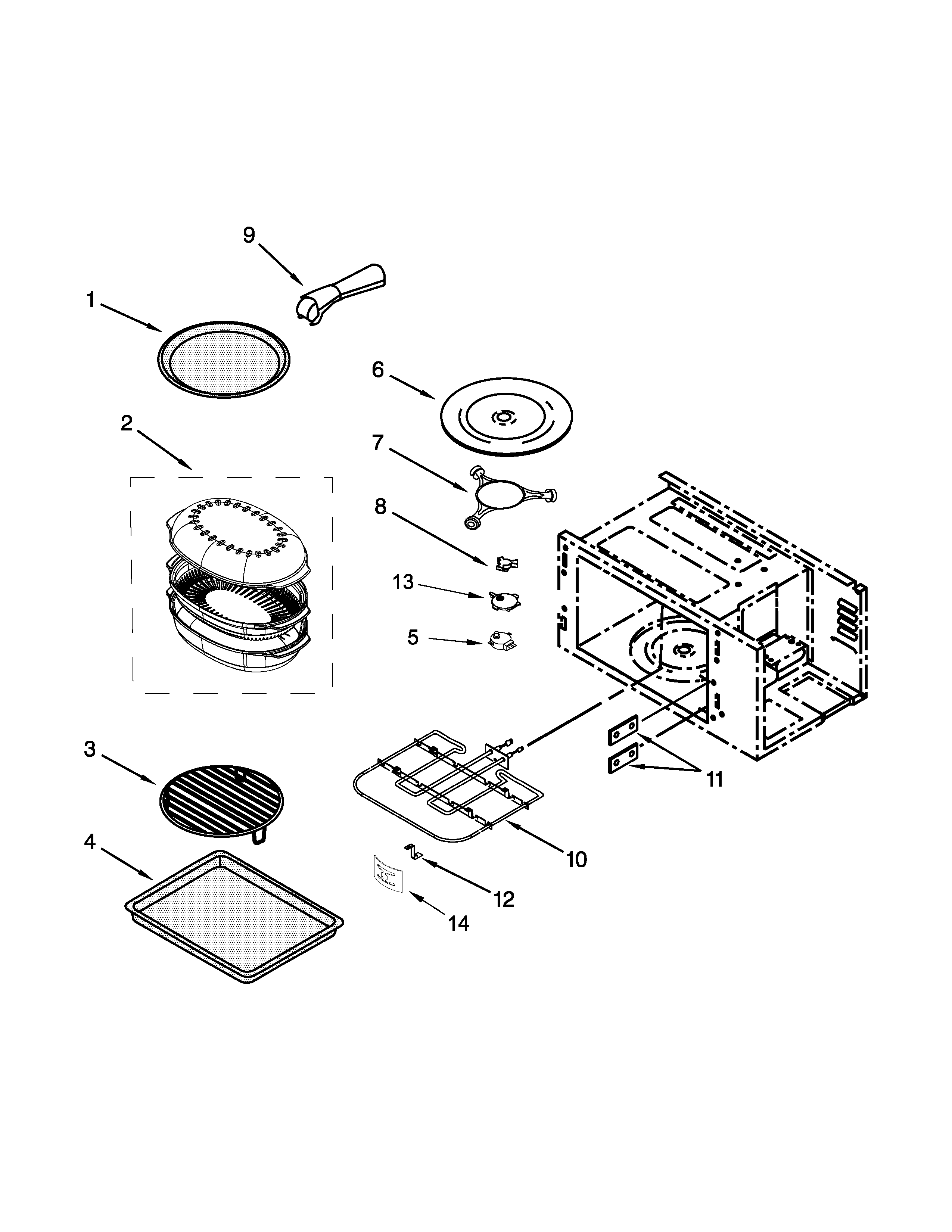 9
1
6
2
7
8
13
5
3
11
4
10
12
14